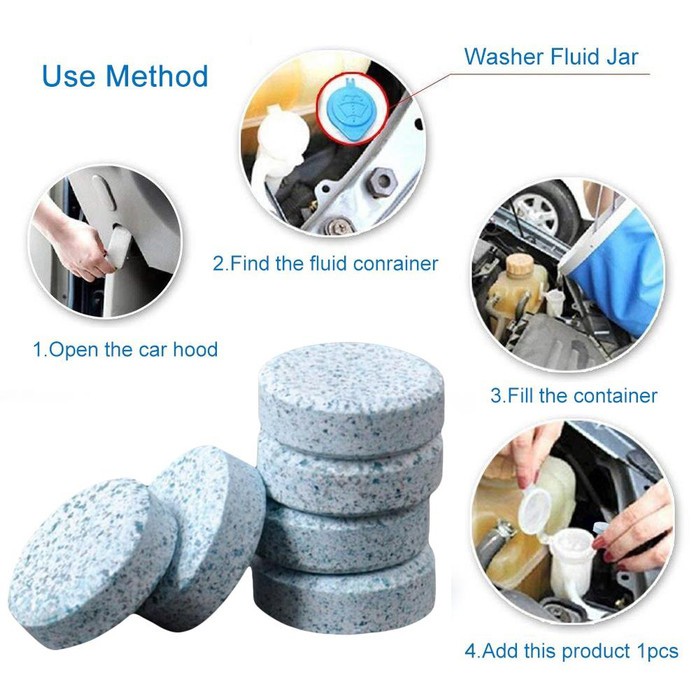 Use Method

Washer Fluid Jar

2.Find the fluid conrainer

1.Open the car hood

3.Fill the container

4.Add this product 1pcs