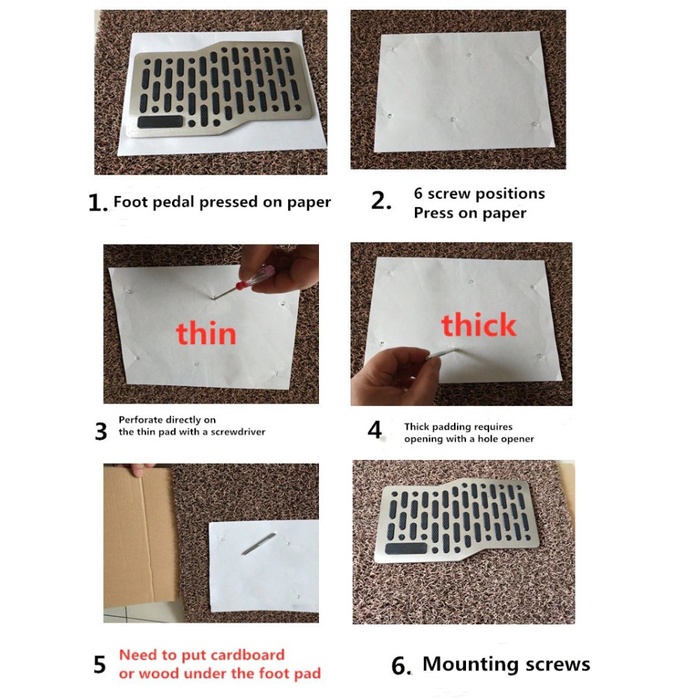 1. Foot pedal pressed on paper

2. 6 screw positions
Press on paper

thin

thick

3 Perforate directly on the thin pad with a screwdriver

4 Thick padding requires opening with a hole opener

5 Need to put cardboard or wood under the foot pad

6. Mounting screws