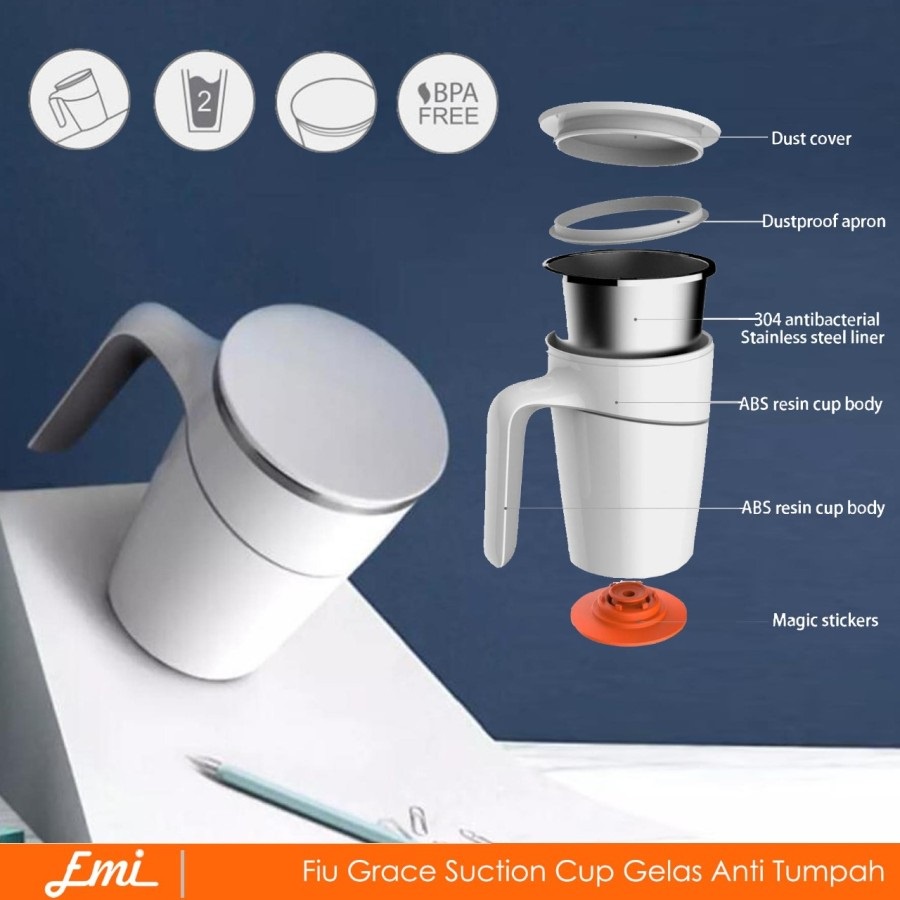 2

BPA FREE

Dust cover

Dustproof apron

304 antibacterial Stainless steel liner

ABS resin cup body

ABS resin cup body

Magic stickers

Emi

Fiu Grace Suction Cup Gelas Anti Tumpah