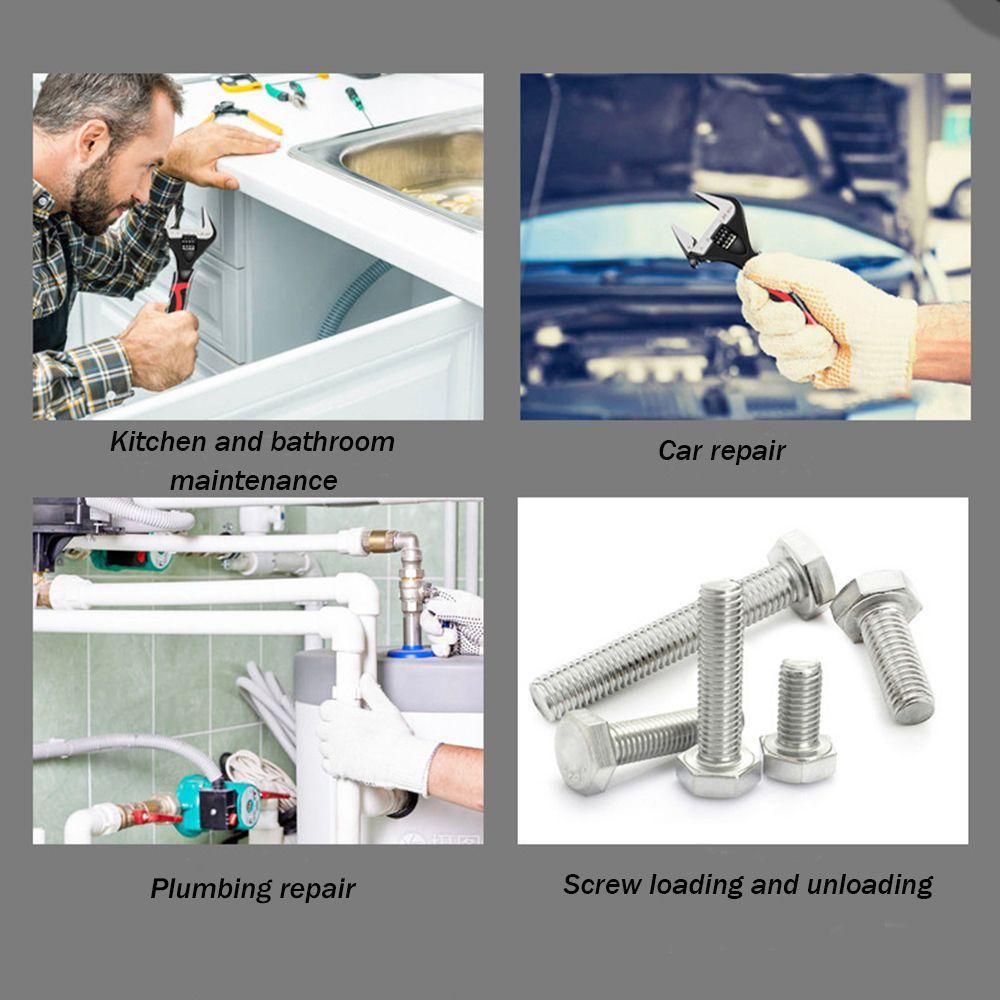 Kitchen and bathroom maintenance

Car repair

Plumbing repair

Screw loading and unloading