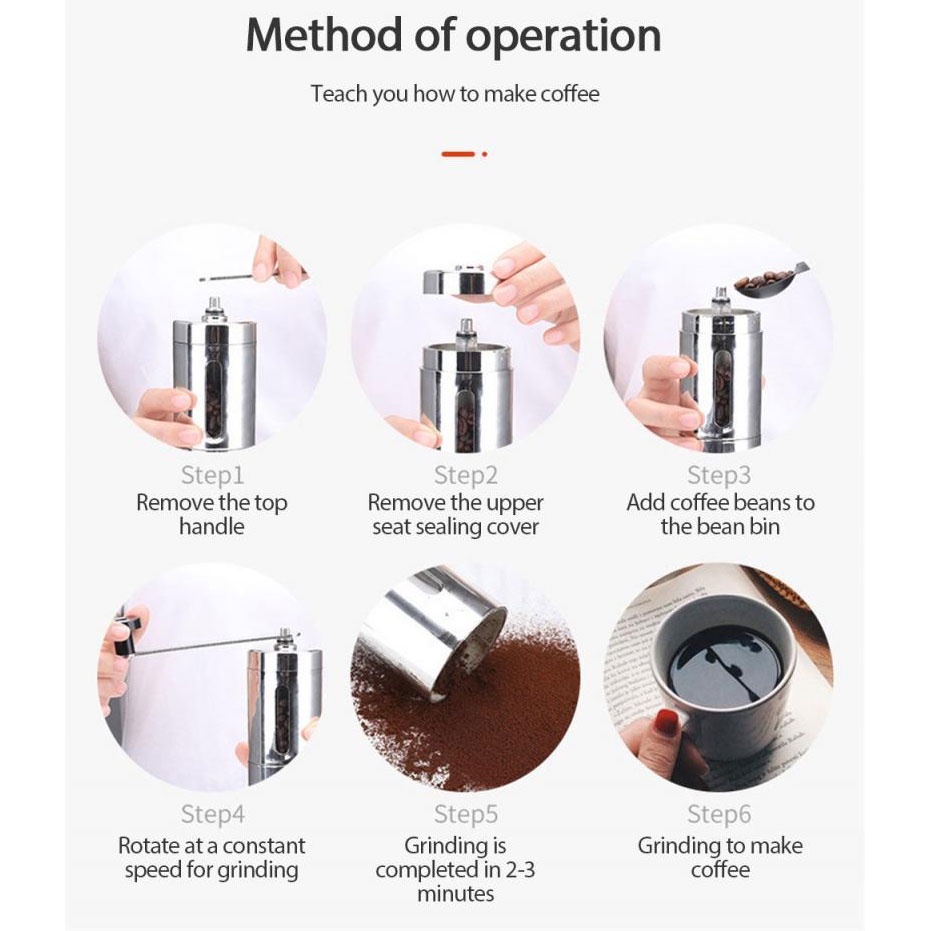 Method of operation

Teach you how to make coffee

Step1
Remove the top handle

Step2
Remove the upper seat sealing cover

Step3
Add coffee beans to the bean bin

Step4
Rotate at a constant speed for grinding

Step5
Grinding is completed in 2-3 minutes

Step6
Grinding to make coffee