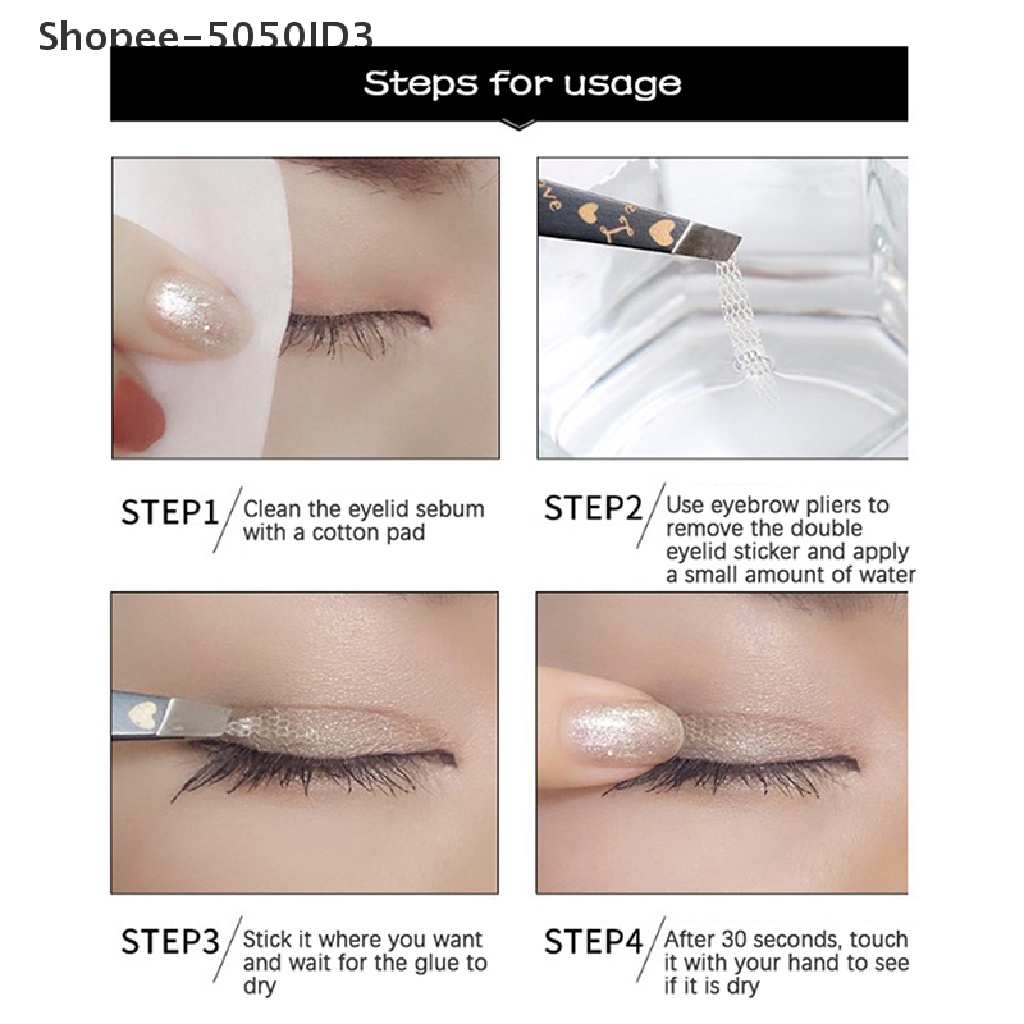 Shopee-5050ID3

Steps for usage

STEP1 Clean the eyelid sebum with a cotton pad

STEP2 Use eyebrow pliers to remove the double eyelid sticker and apply a small amount of water

STEP3 Stick it where you want and wait for the glue to dry

STEP4 After 30 seconds, touch it with your hand to see if it is dry