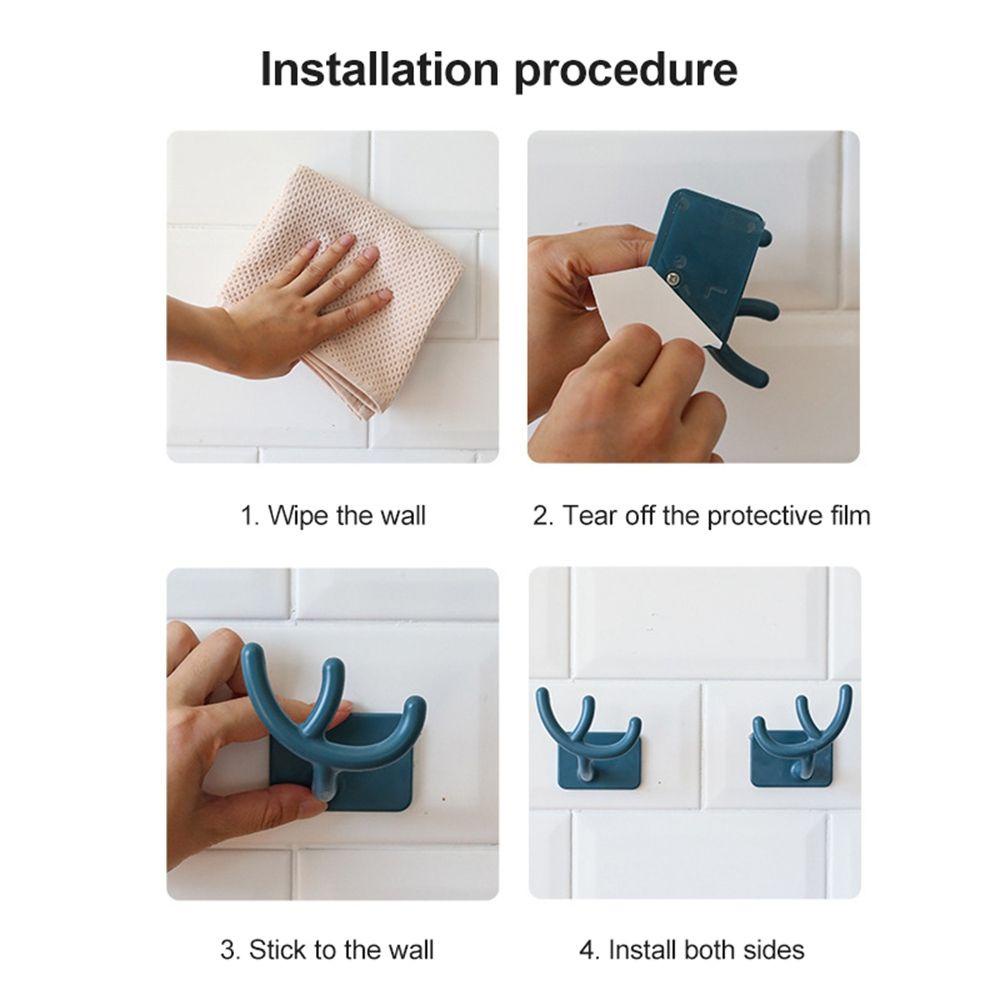 Installation procedure

1. Wipe the wall

2. Tear off the protective film

3. Stick to the wall

4. Install both sides