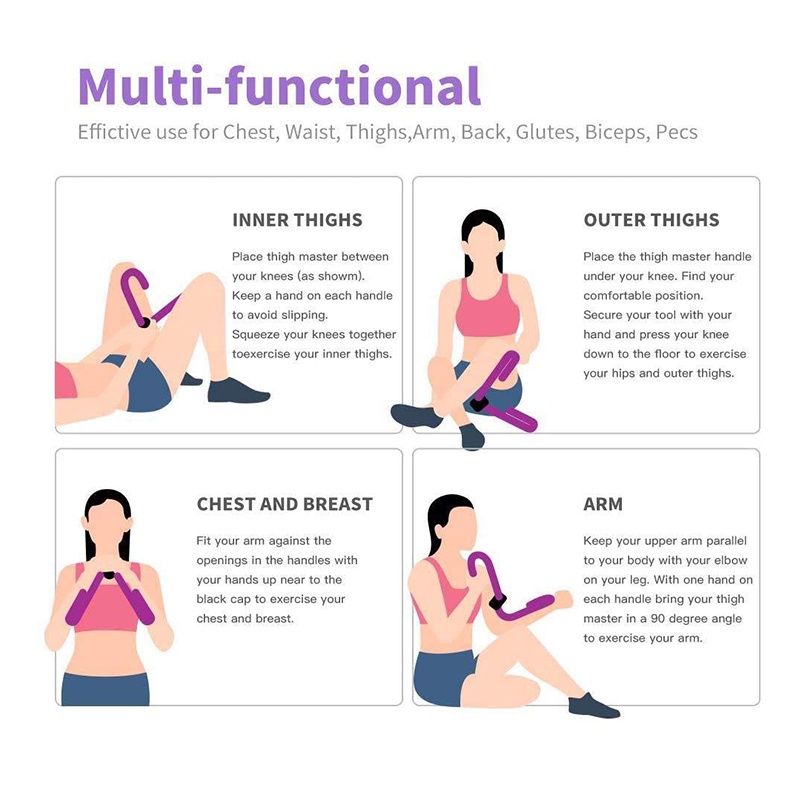 Multi-functional
Effictive use for Chest, Waist, Thighs,Arm, Back, Glutes, Biceps, Pecs

INNER THIGHS
Place thigh master between your knees (as showm). Keep a hand on each handle to avoid slipping. Squeeze your knees together toexercise your inner thighs.

OUTER THIGHS
Place the thigh master handle under your knee. Find your comfortable position. Secure your tool with your hand and press your knee down to the floor to exercise your hips and outer thighs.

CHEST AND BREAST
Fit your arm against the openings in the handles with your hands up near to the black cap to exercise your chest and breast.

ARM
Keep your upper arm parallel to your body with your elbow on your leg. With one hand on each handle bring your thigh master in a 90 degree angle to exercise your arm.