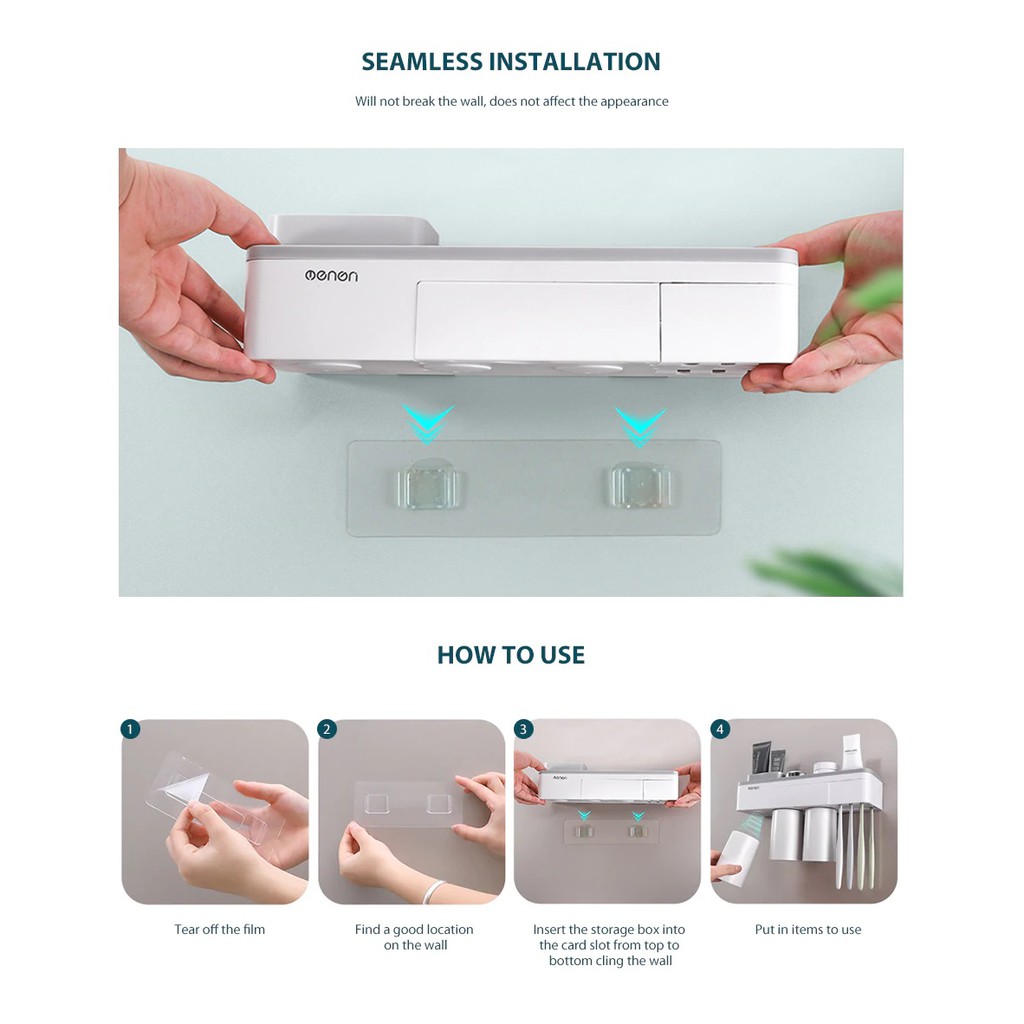 SEAMLESS INSTALLATION

Will not break the wall, does not affect the appearance

oenon

HOW TO USE

1

Tear off the film

2

Find a good location on the wall

3

oenon

Insert the storage box into the card slot from top to bottom cling the wall

4

oenon

Put in items to use