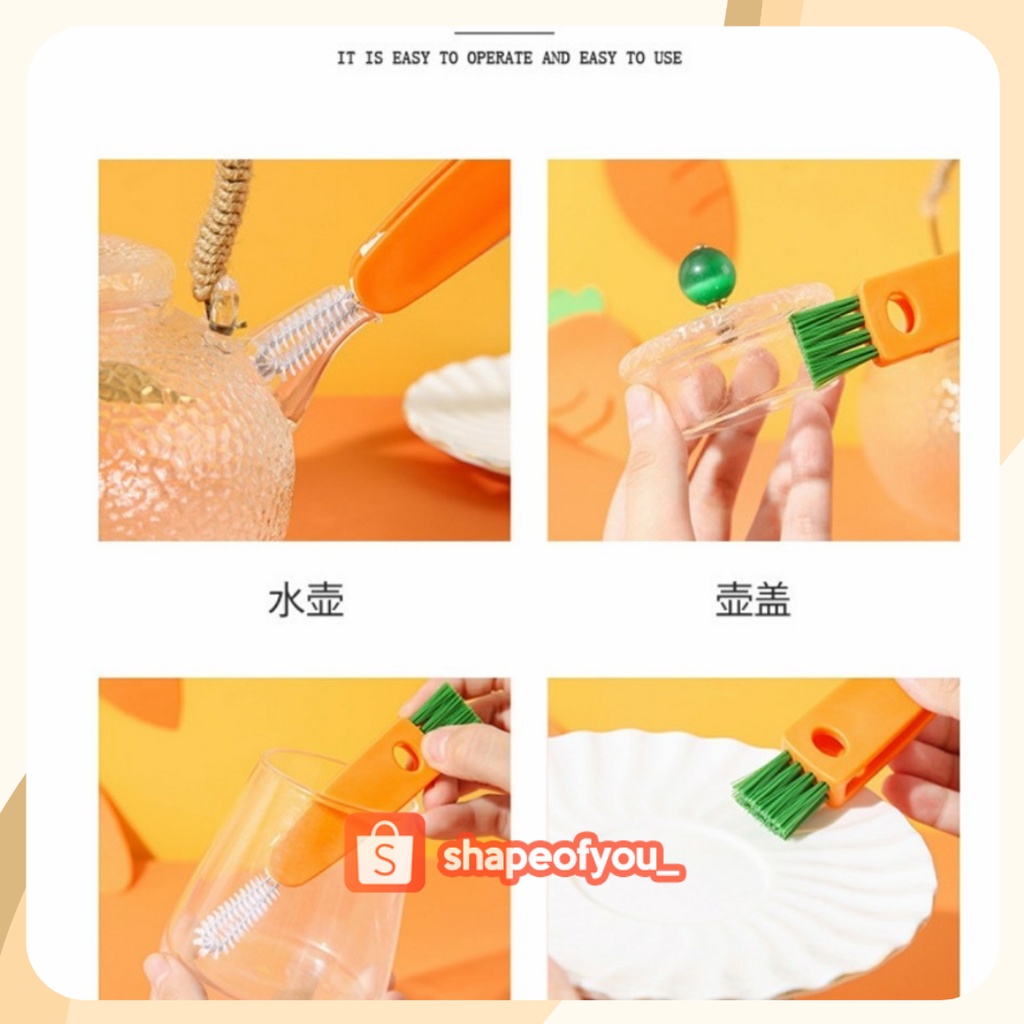 IT IS EASY TO OPERATE AND EASY TO USE

水壶

壶盖

S shapeofyou_