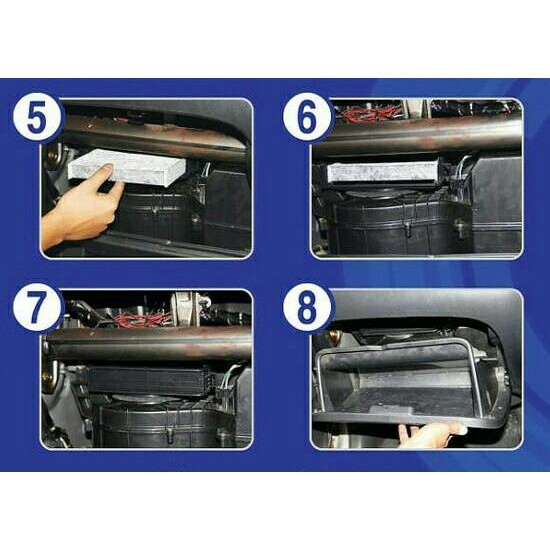 5

6

7

8