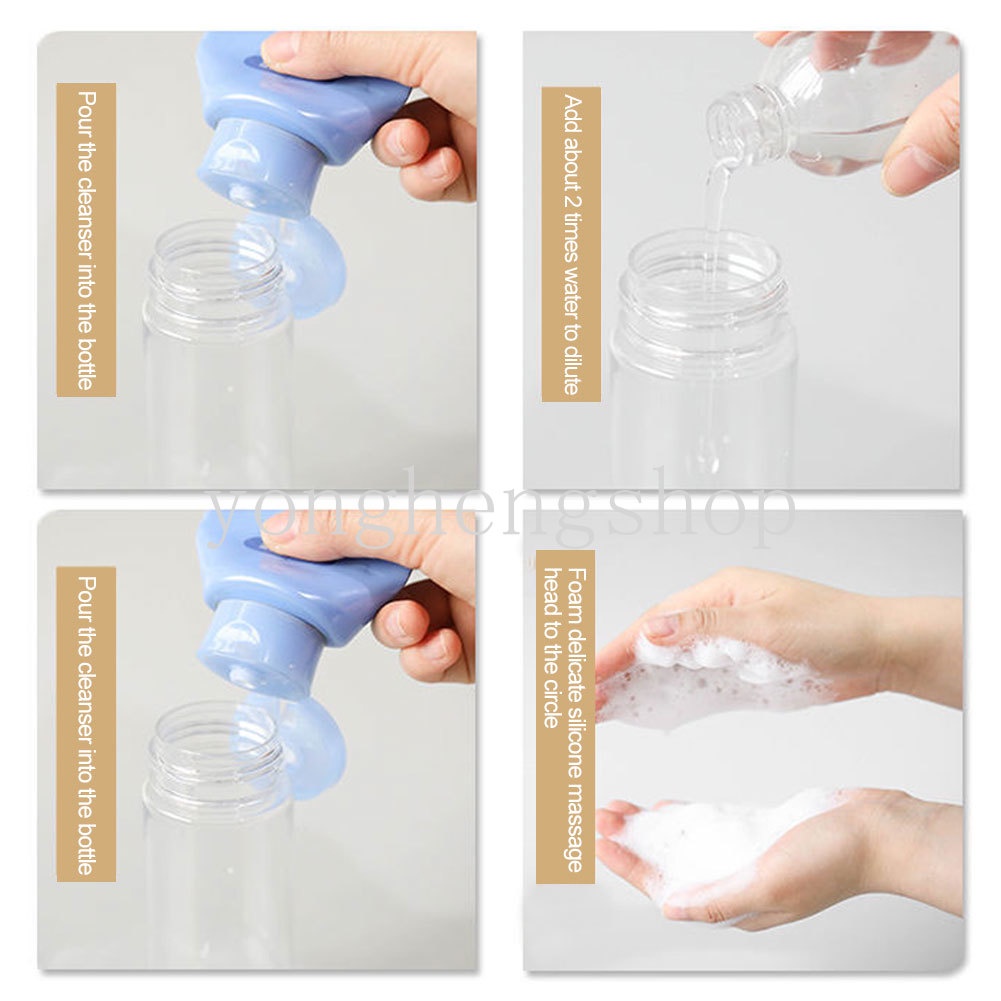 Pour the cleanser into the bottle

Add about 2 times water to dilute

yonghengshop

Pour the cleanser into the bottle

Foam delicate silicone massage head to the circle