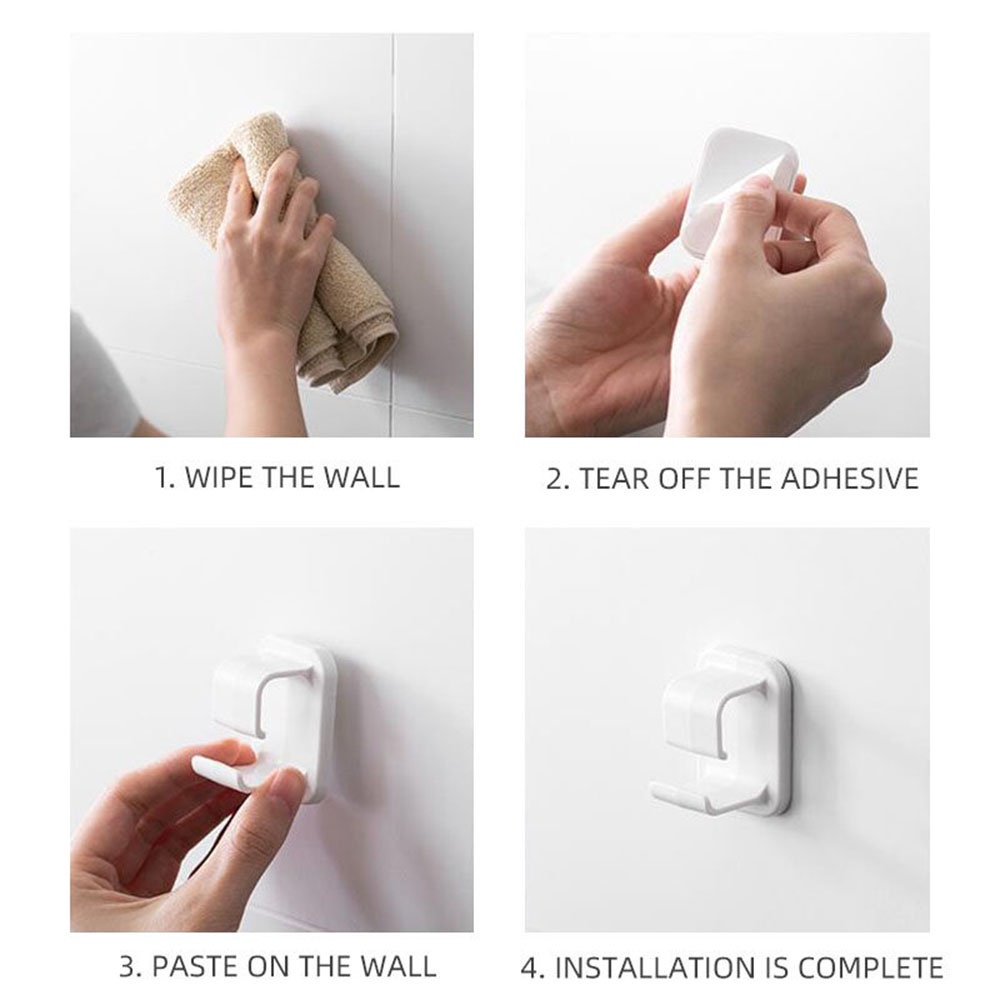 1. WIPE THE WALL

2. TEAR OFF THE ADHESIVE

3. PASTE ON THE WALL

4. INSTALLATION IS COMPLETE