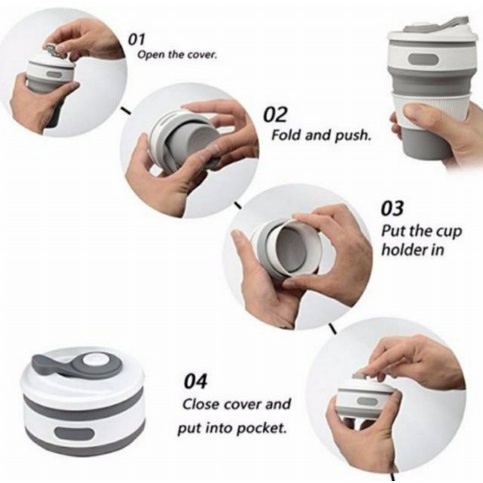 01
Open the cover.

02
Fold and push.

03
Put the cup holder in

04
Close cover and put into pocket.