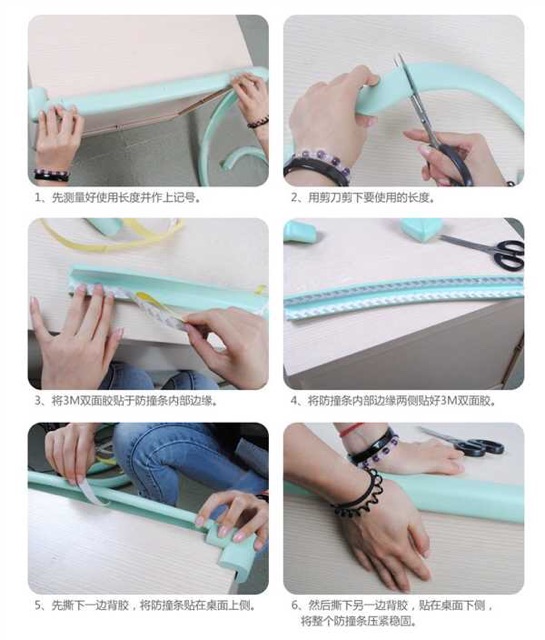 1、先测量好使用长度并作上记号。

2、用剪刀剪下要使用的长度。

3、将3M双面胶贴于防撞条内部边缘。

4、将防撞条内部边缘两侧贴好3M双面胶。

5、先撕下一边背胶，将防撞条贴在桌面上侧。

6、然后撕下另一边背胶，贴在桌面下侧，将整个防撞条压紧稳固。