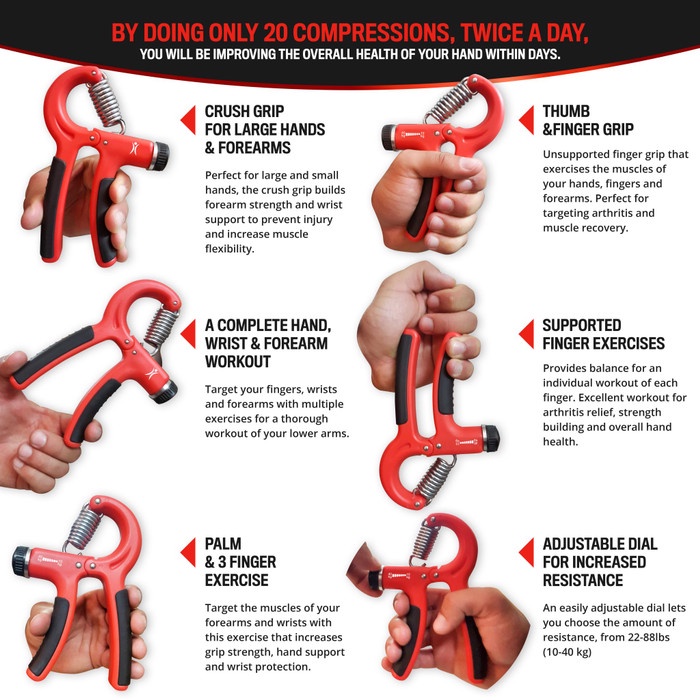 BY DOING ONLY 20 COMPRESSIONS, TWICE A DAY,
YOU WILL BE IMPROVING THE OVERALL HEALTH OF YOUR HAND WITHIN DAYS.

CRUSH GRIP FOR LARGE HANDS & FOREARMS

Perfect for large and small hands, the crush grip builds forearm strength and wrist support to prevent injury and increase muscle flexibility.

A COMPLETE HAND, WRIST & FOREARM WORKOUT

Target your fingers, wrists and forearms with multiple exercises for a thorough workout of your lower arms.

PALM & 3 FINGER EXERCISE

Target the muscles of your forearms and wrists with this exercise that increases grip strength, hand support and wrist protection.

THUMB &FINGER GRIP

Unsupported finger grip that exercises the muscles of your hands, fingers and forearms. Perfect for targeting arthritis and muscle recovery.

SUPPORTED FINGER EXERCISES

Provides balance for an individual workout of each finger. Excellent workout for arthritis relief, strength building and overall hand health.

ADJUSTABLE DIAL FOR INCREASED RESISTANCE

An easily adjustable dial lets you choose the amount of resistance, from 22-88lbs (10-40 kg)