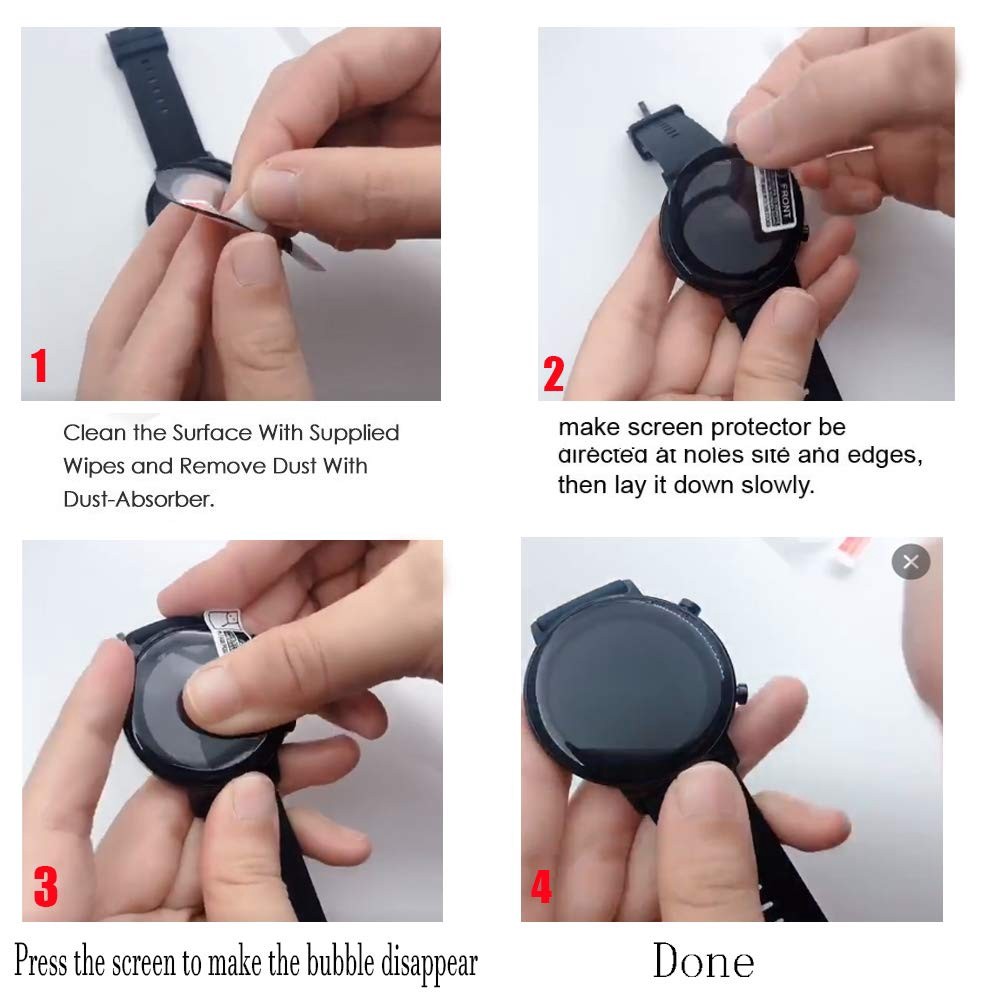 1

Clean the Surface With Supplied Wipes and Remove Dust With Dust-Absorber.

FRONT

2

make screen protector be directed at holes site and edges, then lay it down slowly.

3

Press the screen to make the bubble disappear

4

Done