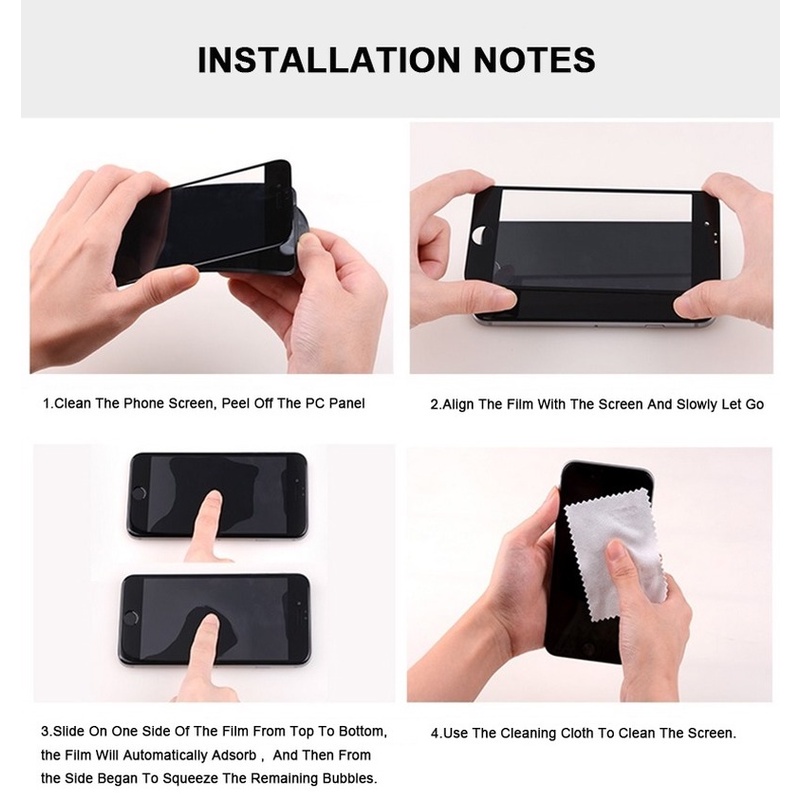 INSTALLATION NOTES

1.Clean The Phone Screen, Peel Off The PC Panel

2.Align The Film With The Screen And Slowly Let Go

3.Slide On One Side Of The Film From Top To Bottom, the Film Will Automatically Adsorb , And Then From the Side Began To Squeeze The Remaining Bubbles.

4.Use The Cleaning Cloth To Clean The Screen.