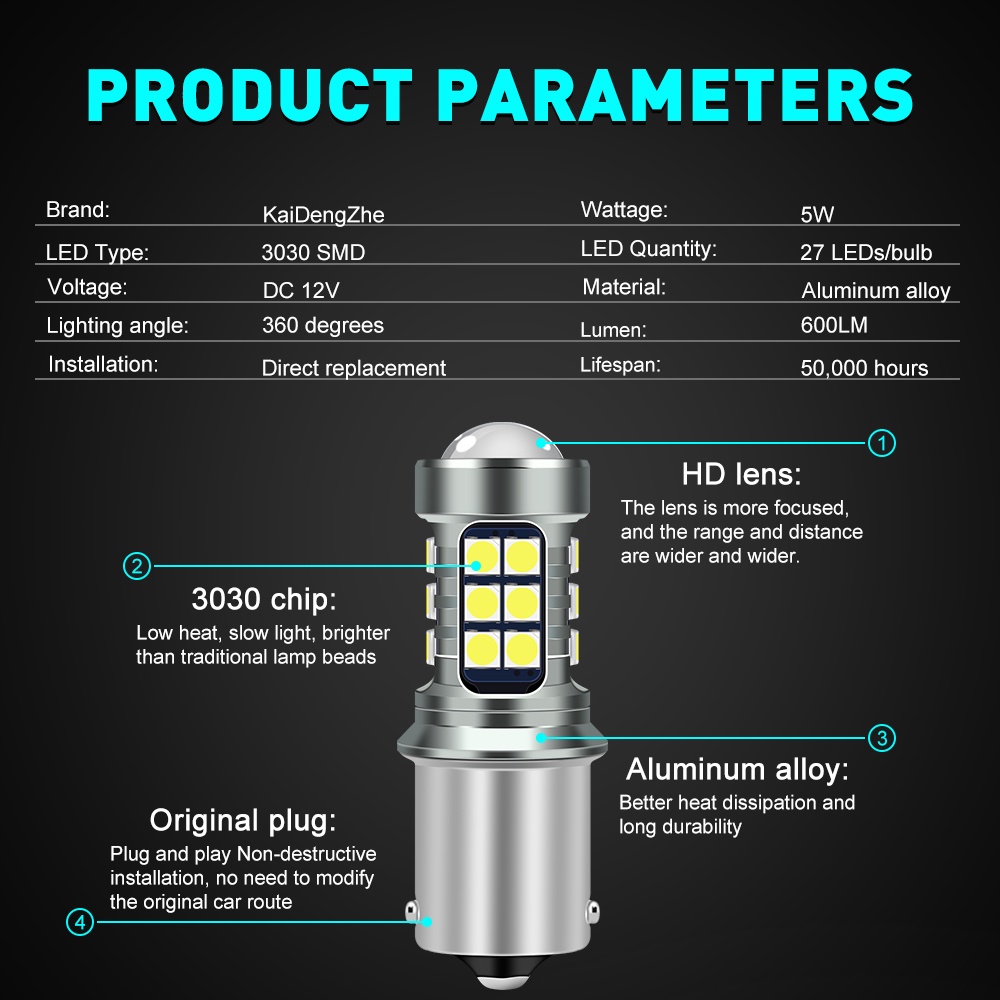 PRODUCT PARAMETERS

| Brand: | KaiDengZhe | Wattage: | 5W |
|---|---|---|---|
| LED Type: | 3030 SMD | LED Quantity: | 27 LEDs/bulb |
| Voltage: | DC 12V | Material: | Aluminum alloy |
| Lighting angle: | 360 degrees | Lumen: | 600LM |
| Installation: | Direct replacement | Lifespan: | 50,000 hours |

1

HD lens:
The lens is more focused, and the range and distance are wider and wider.

2

3030 chip:
Low heat, slow light, brighter than traditional lamp beads

3

Aluminum alloy:
Better heat dissipation and long durability

Original plug:
Plug and play Non-destructive installation, no need to modify the original car route

4