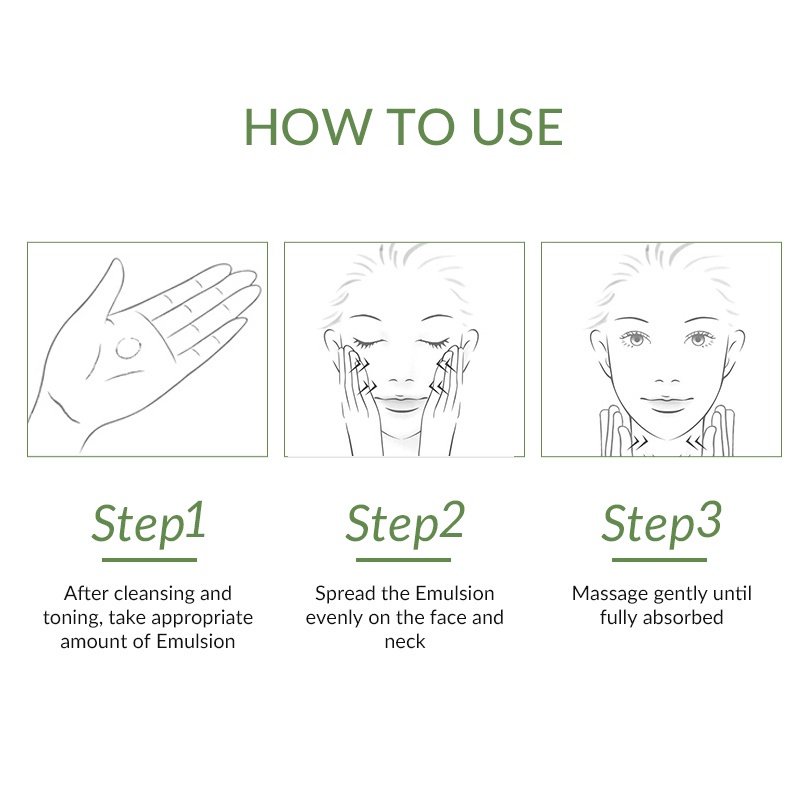 HOW TO USE

Step1

After cleansing and toning, take appropriate amount of Emulsion

Step2

Spread the Emulsion evenly on the face and neck

Step3

Massage gently until fully absorbed