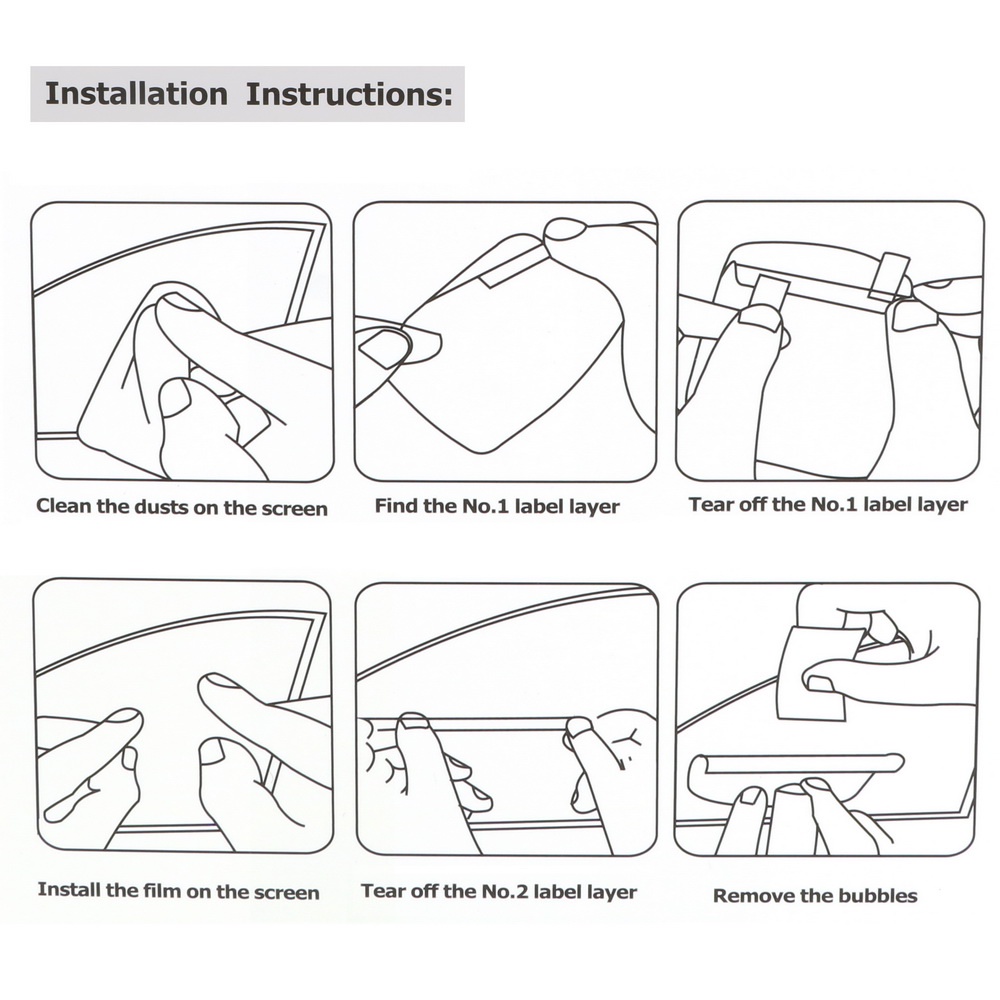 Installation Instructions:

Clean the dusts on the screen

Find the No.1 label layer

Tear off the No.1 label layer

Install the film on the screen

Tear off the No.2 label layer

Remove the bubbles