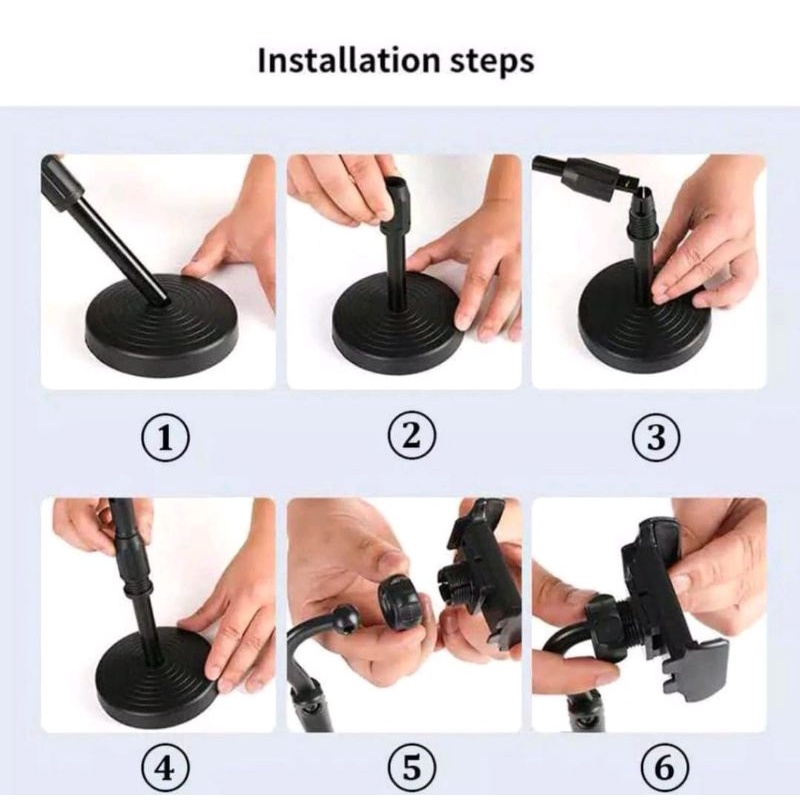 Installation steps

①

②

③

④

⑤

⑥