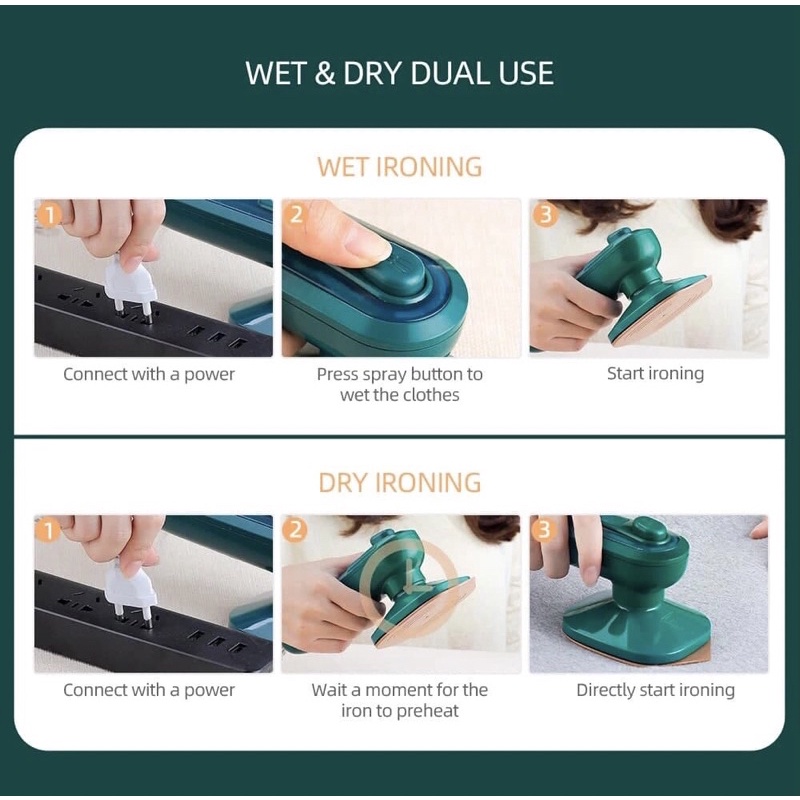 WET & DRY DUAL USE

WET IRONING

1
Connect with a power

2
Press spray button to wet the clothes

3
Start ironing

DRY IRONING

1
Connect with a power

2
Wait a moment for the iron to preheat

3
Directly start ironing