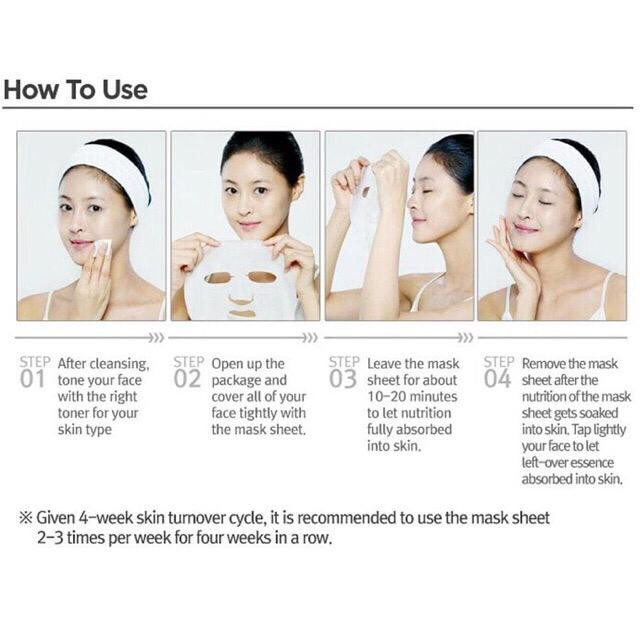 How To Use

STEP 01 After cleansing, tone your face with the right toner for your skin type

STEP 02 Open up the package and cover all of your face tightly with the mask sheet.

STEP 03 Leave the mask sheet for about 10-20 minutes to let nutrition fully absorbed into skin.

STEP 04 Remove the mask sheet after the nutrition of the mask sheet gets soaked into skin. Tap lightly your face to let left-over essence absorbed into skin.

※ Given 4-week skin turnover cycle, it is recommended to use the mask sheet 2-3 times per week for four weeks in a row.