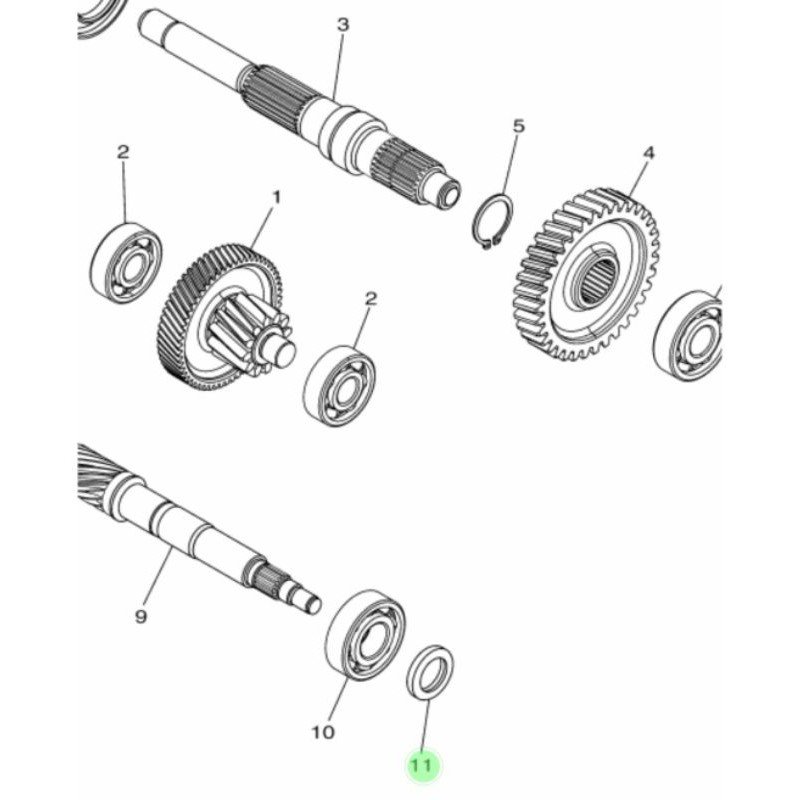 3
5
4
2
1
2
9
10
11