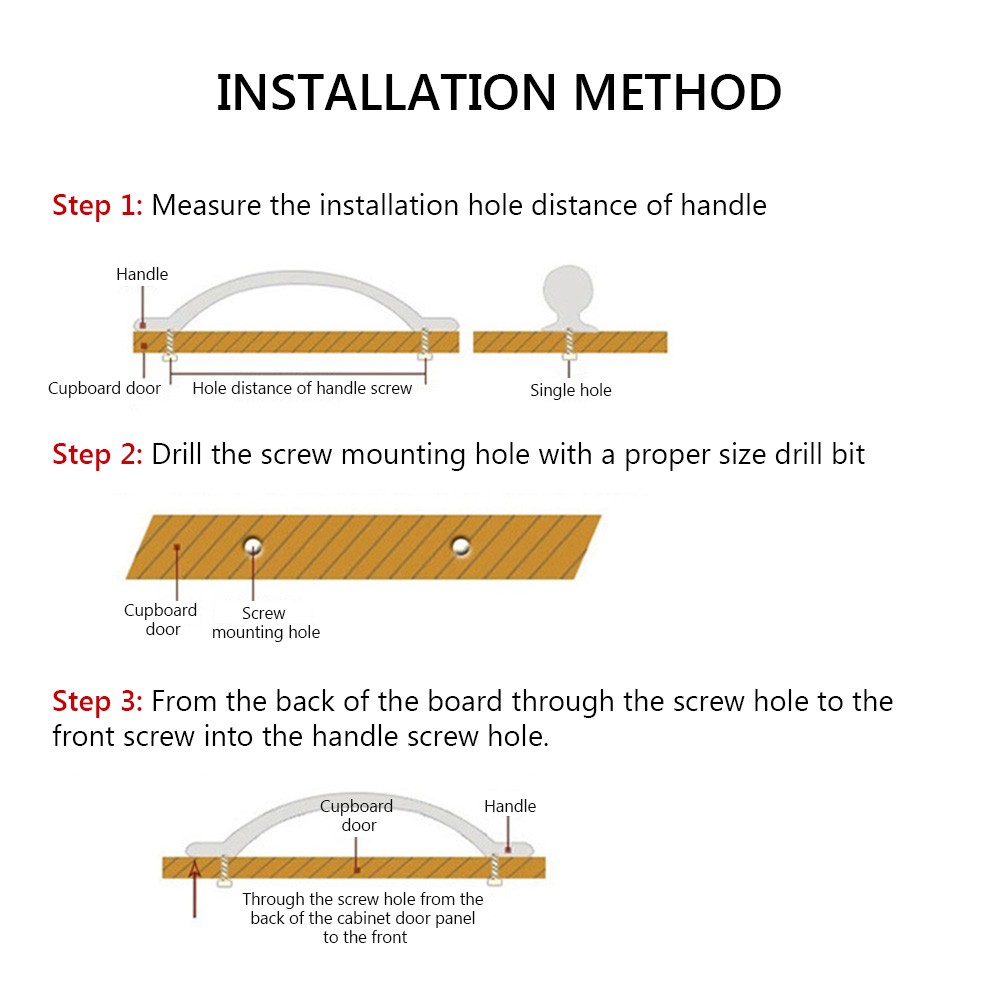 INSTALLATION METHOD

Step 1: Measure the installation hole distance of handle

Handle

Cupboard door

Hole distance of handle screw

Single hole

Step 2: Drill the screw mounting hole with a proper size drill bit

Cupboard door

Screw mounting hole

Step 3: From the back of the board through the screw hole to the front screw into the handle screw hole.

Cupboard door

Handle

Through the screw hole from the back of the cabinet door panel to the front