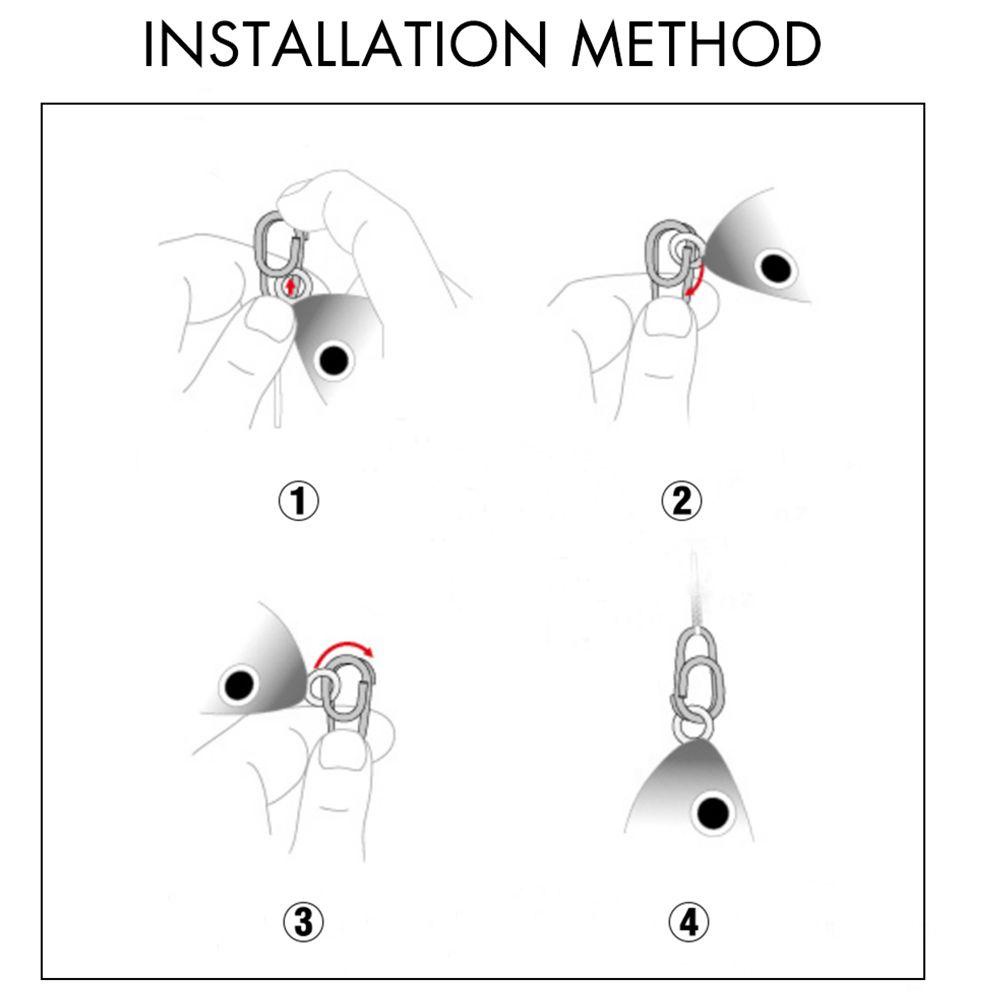 INSTALLATION METHOD

①

②

③

④