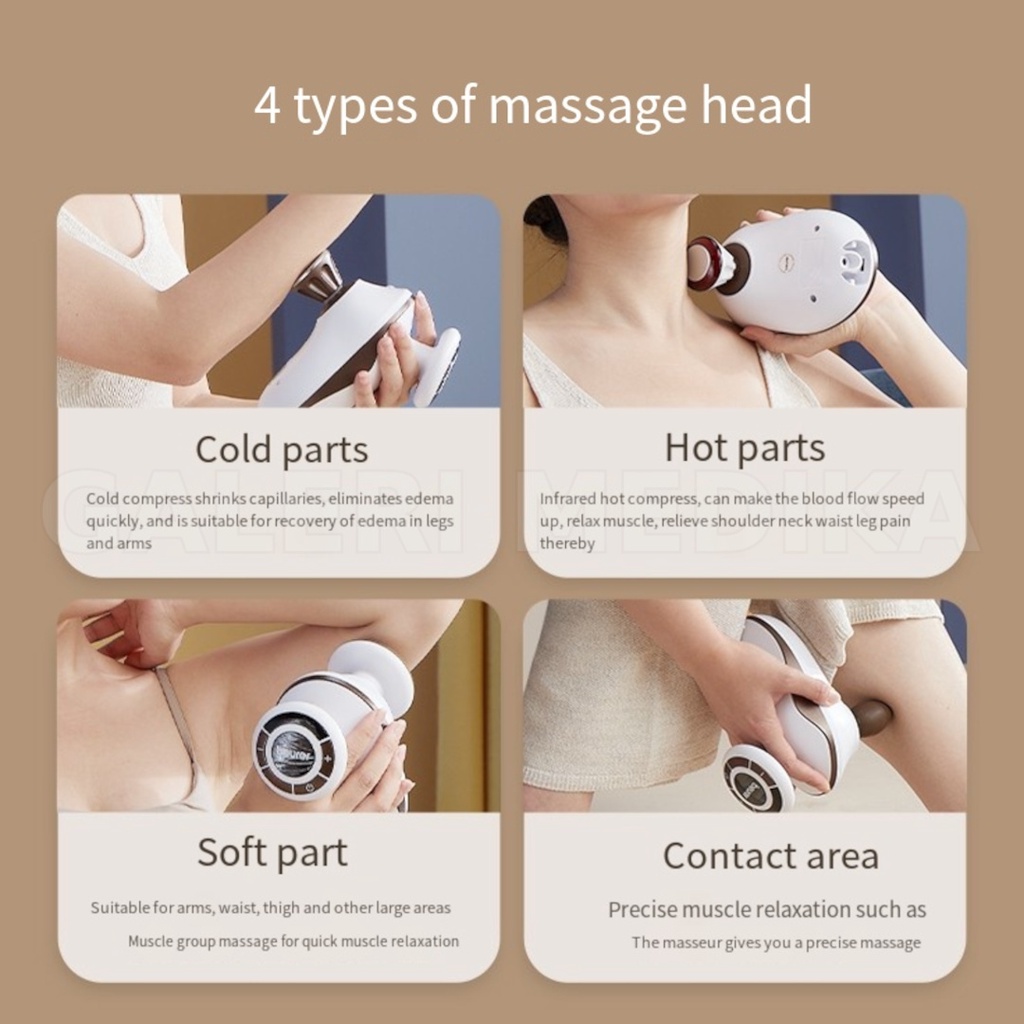 4 types of massage head

Cold parts

Cold compress shrinks capillaries, eliminates edema quickly, and is suitable for recovery of edema in legs and arms

Hot parts

Infrared hot compress, can make the blood flow speed up, relax muscle, relieve shoulder neck waist leg pain thereby

GALERI MEDIKA

Soft part

Suitable for arms, waist, thigh and other large areas

Muscle group massage for quick muscle relaxation

Contact area

Precise muscle relaxation such as

The masseur gives you a precise massage