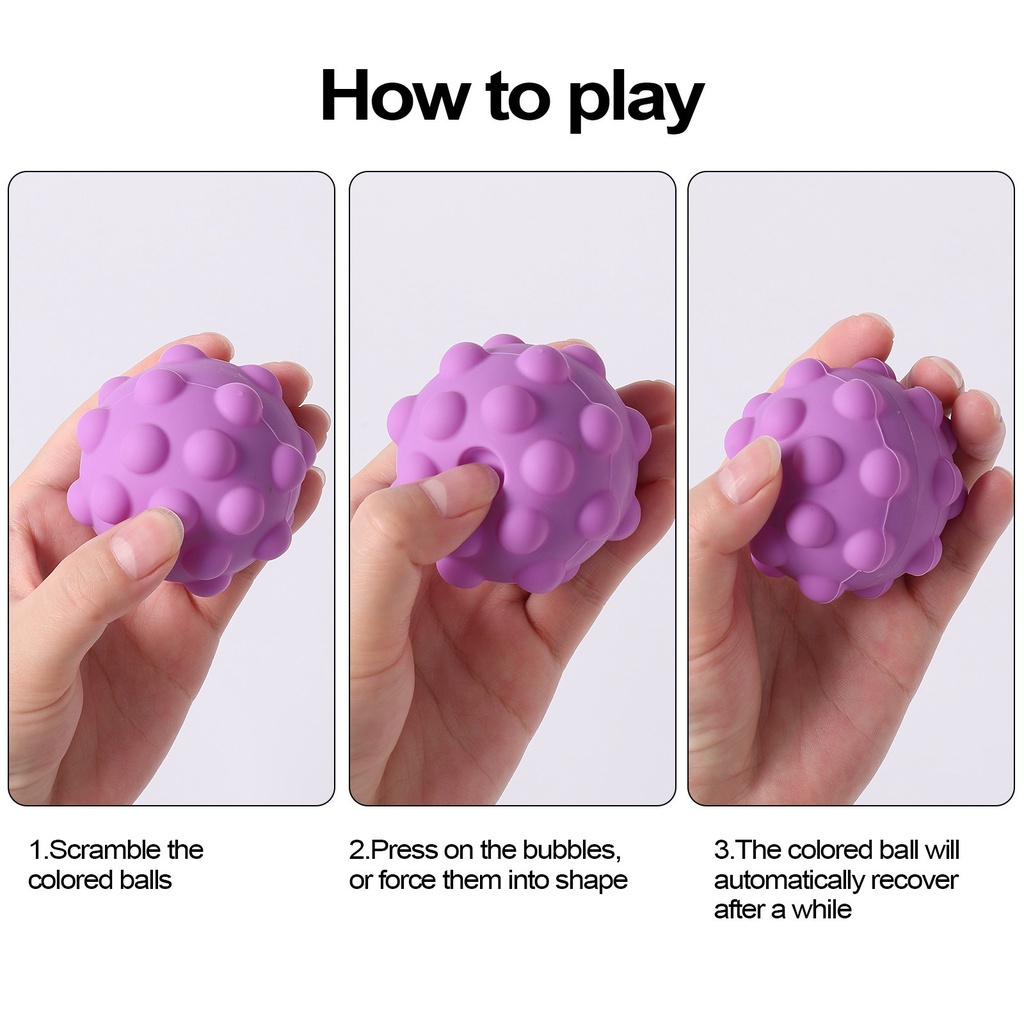 How to play

1.Scramble the colored balls

2.Press on the bubbles, or force them into shape

3.The colored ball will automatically recover after a while