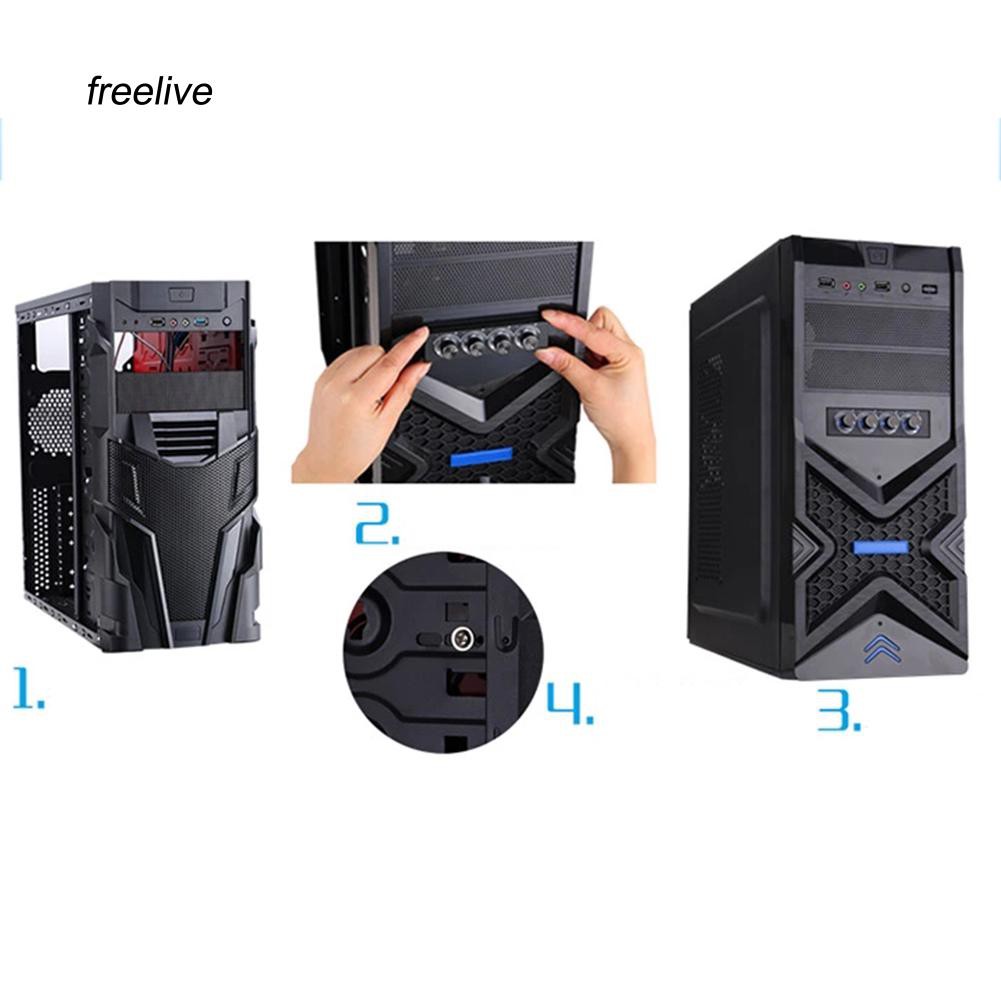 freelive

1.

2.

4.

3.