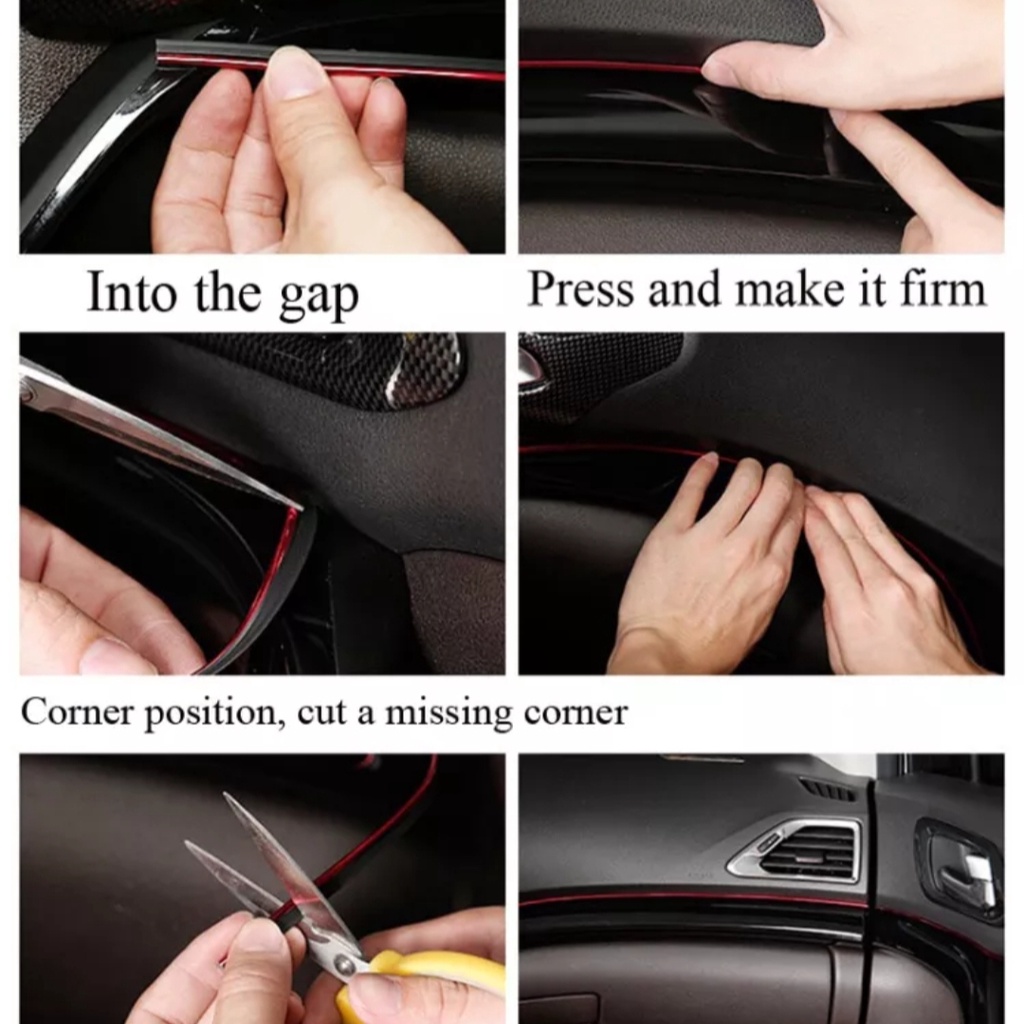 Into the gap

Press and make it firm

Corner position, cut a missing corner