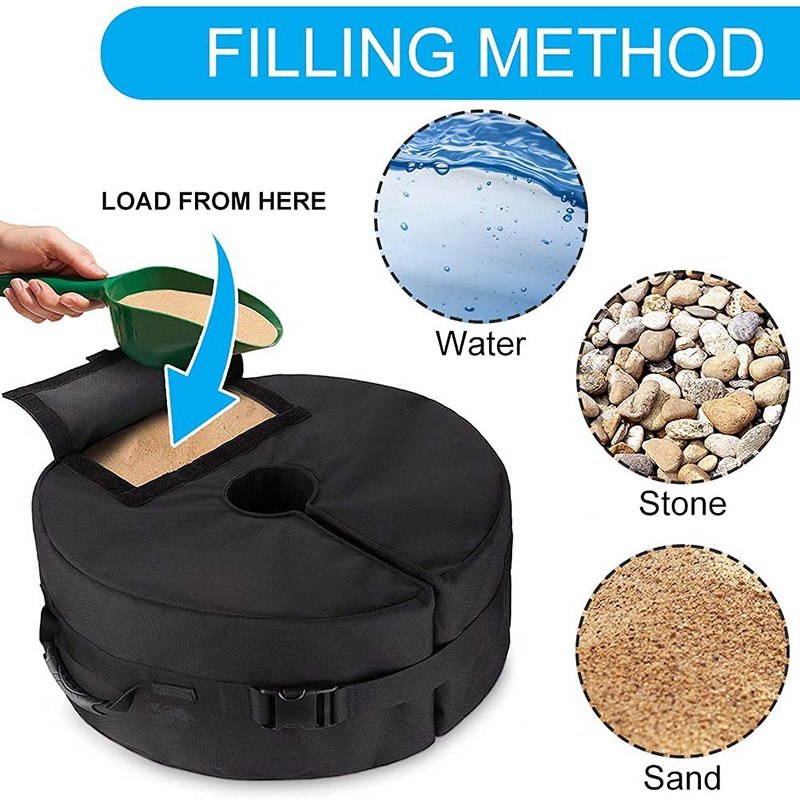 FILLING METHOD

LOAD FROM HERE

Water

Stone

Sand