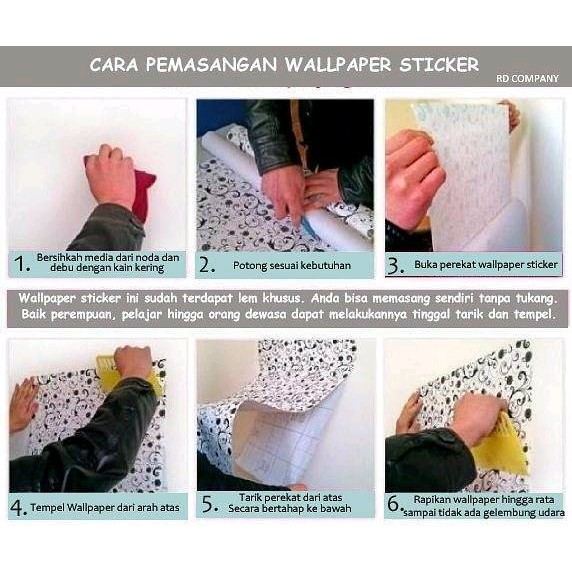 CARA PEMASANGAN WALLPAPER STICKER

RD COMPANY

1. Bersihkah media dari noda dan debu dengan kain kering

2. Potong sesuai kebutuhan

3. Buka perekat wallpaper sticker

Wallpaper sticker ini sudah terdapat lem khusus. Anda bisa memasang sendiri tanpa tukang. Baik perempuan, pelajar hingga orang dewasa dapat melakukannya tinggal tarik dan tempel.

4. Tempel Wallpaper dari arah atas

5. Tarik perekat dari atas Secara bertahap ke bawah

6. Rapikan wallpaper hingga rata sampai tidak ada gelembung udara