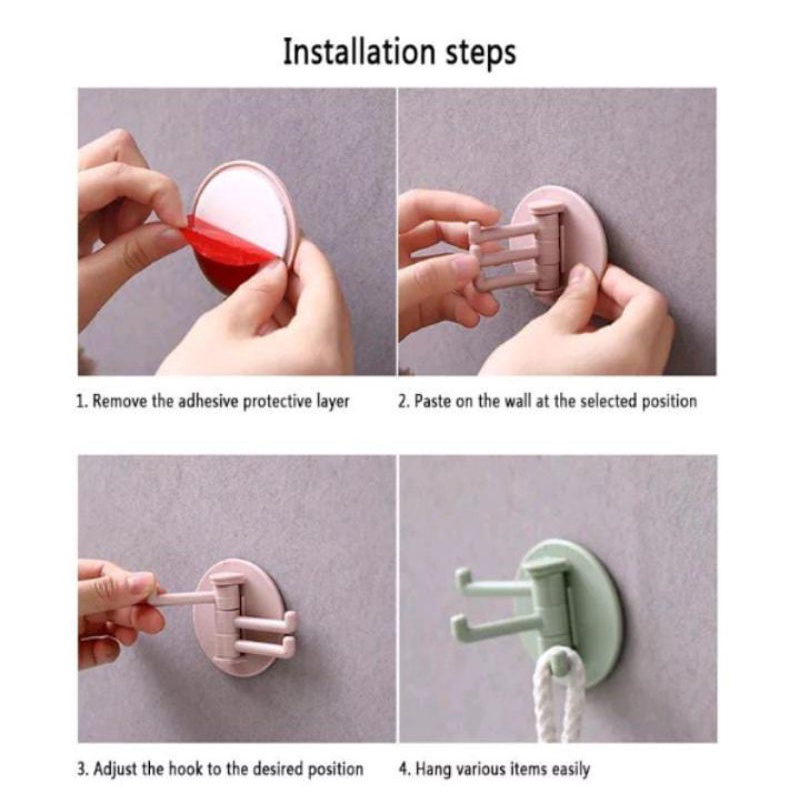 Installation steps

1. Remove the adhesive protective layer

2. Paste on the wall at the selected position

3. Adjust the hook to the desired position

4. Hang various items easily