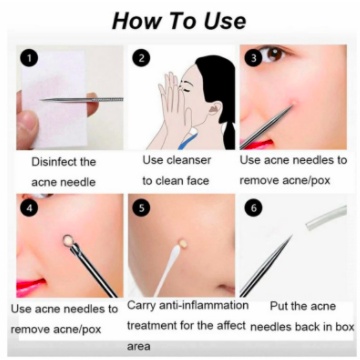 How To Use

1

Disinfect the acne needle

2

Use cleanser to clean face

3

Use acne needles to remove acne/pox

4

Use acne needles to remove acne/pox

5

Carry anti-inflammation treatment for the affect area

6

Put the acne needles back in box