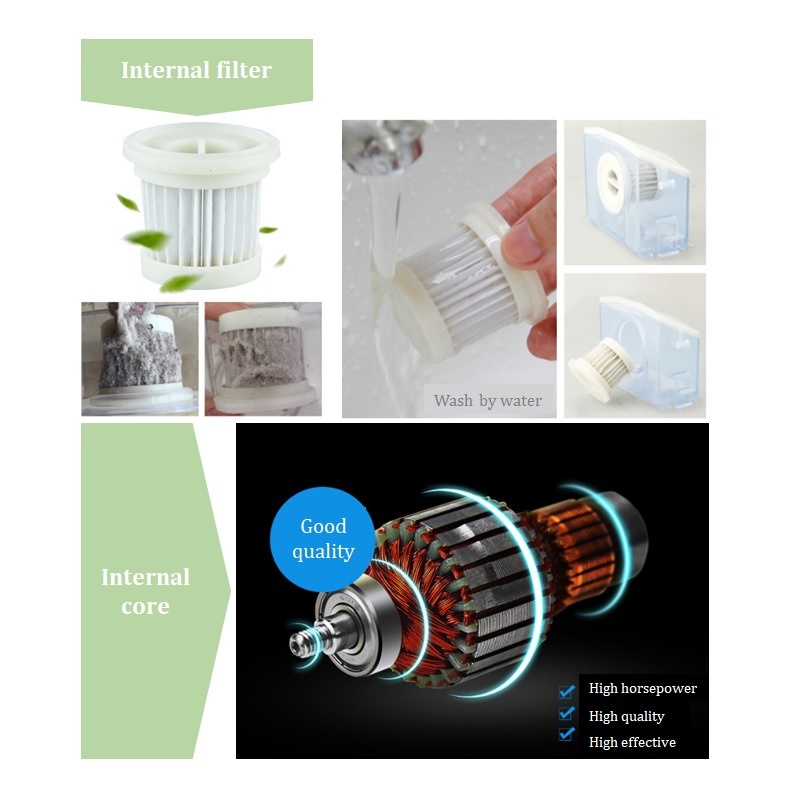 Internal filter

Wash by water

Internal core

Good quality

High horsepower
High quality
High effective