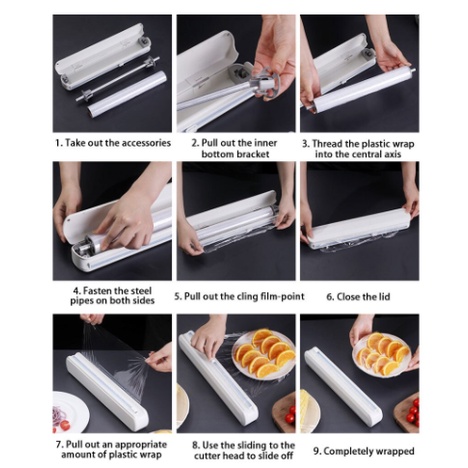 1. Take out the accessories

2. Pull out the inner bottom bracket

3. Thread the plastic wrap into the central axis

4. Fasten the steel pipes on both sides

5. Pull out the cling film-point

6. Close the lid

7. Pull out an appropriate amount of plastic wrap

8. Use the sliding to the cutter head to slide off

9. Completely wrapped