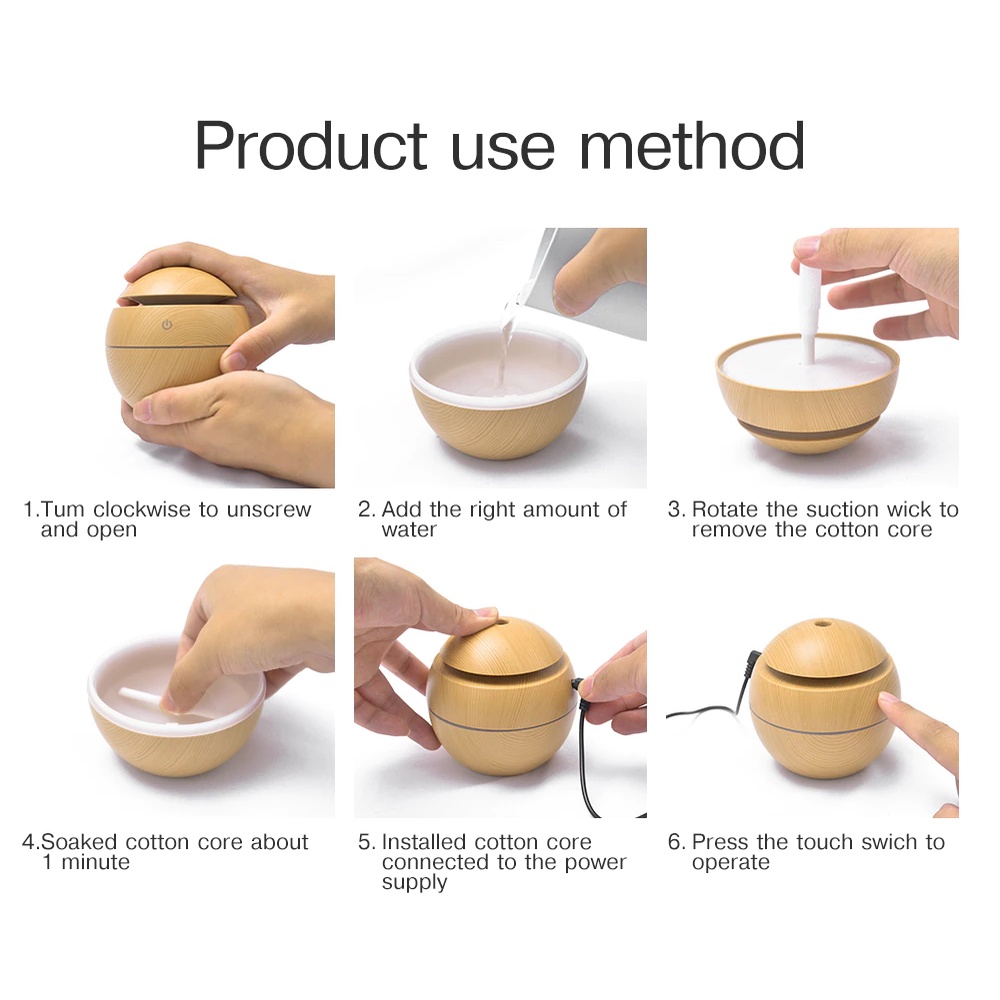 Product use method

1.Tum clockwise to unscrew and open

2. Add the right amount of water

3. Rotate the suction wick to remove the cotton core

4.Soaked cotton core about 1 minute

5. Installed cotton core connected to the power supply

6. Press the touch swich to operate