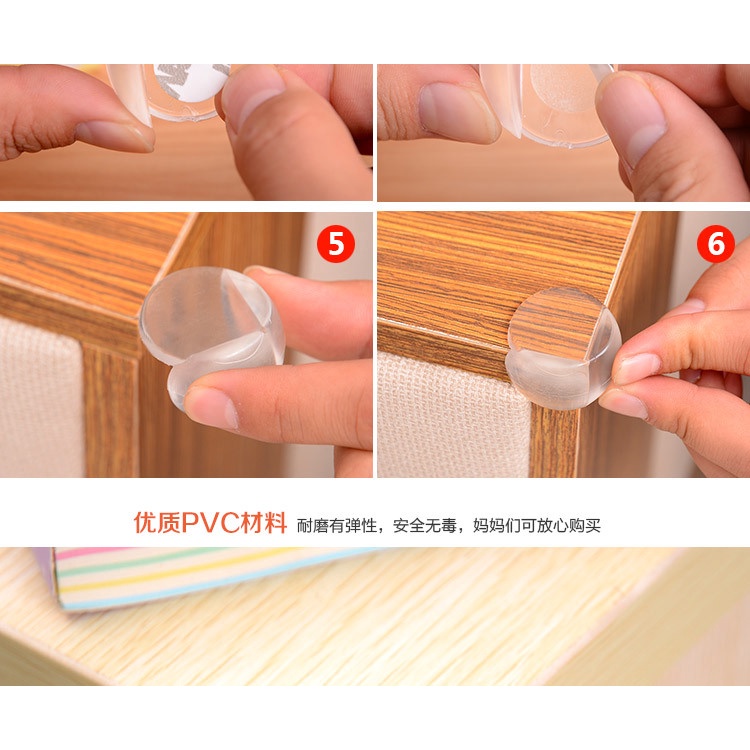 5

6

优质PVC材料 耐磨有弹性，安全无毒，妈妈们可放心购买