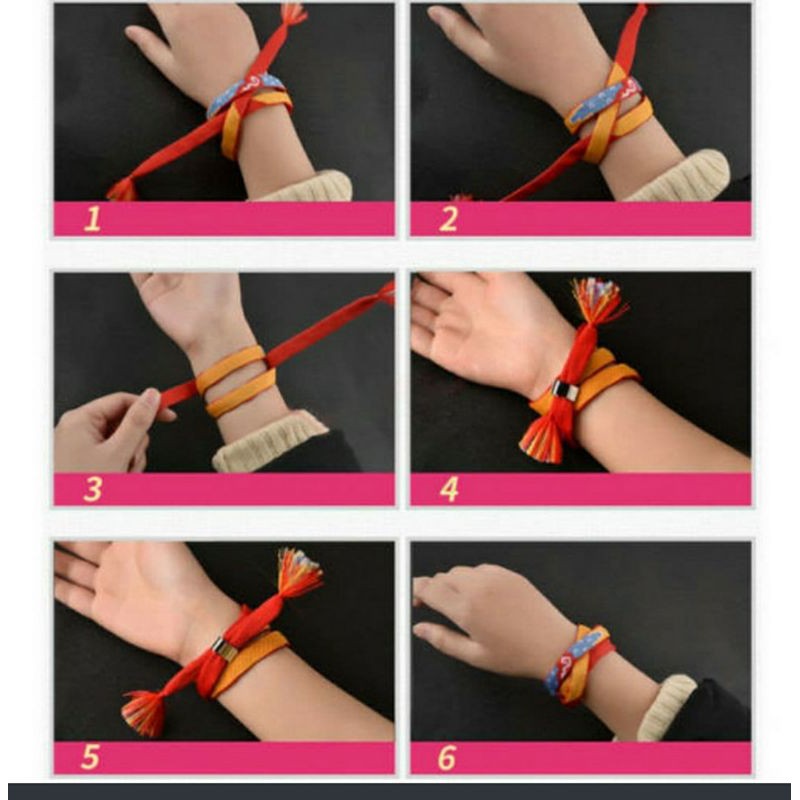 1

2

3

4

5

6