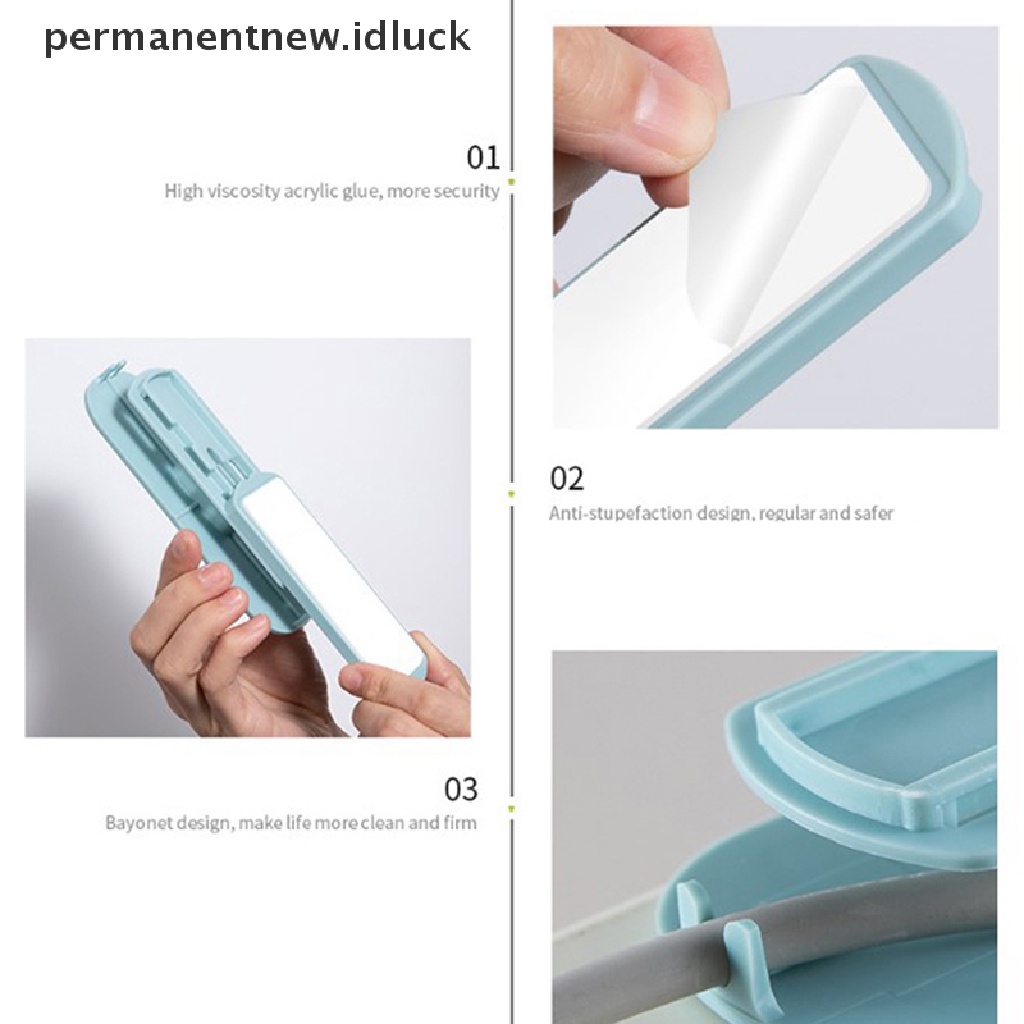 permanentnew.idluck

01

High viscosity acrylic glue, more security

02

Anti-stupefaction design, regular and safer

03

Bayonet design, make life more clean and firm