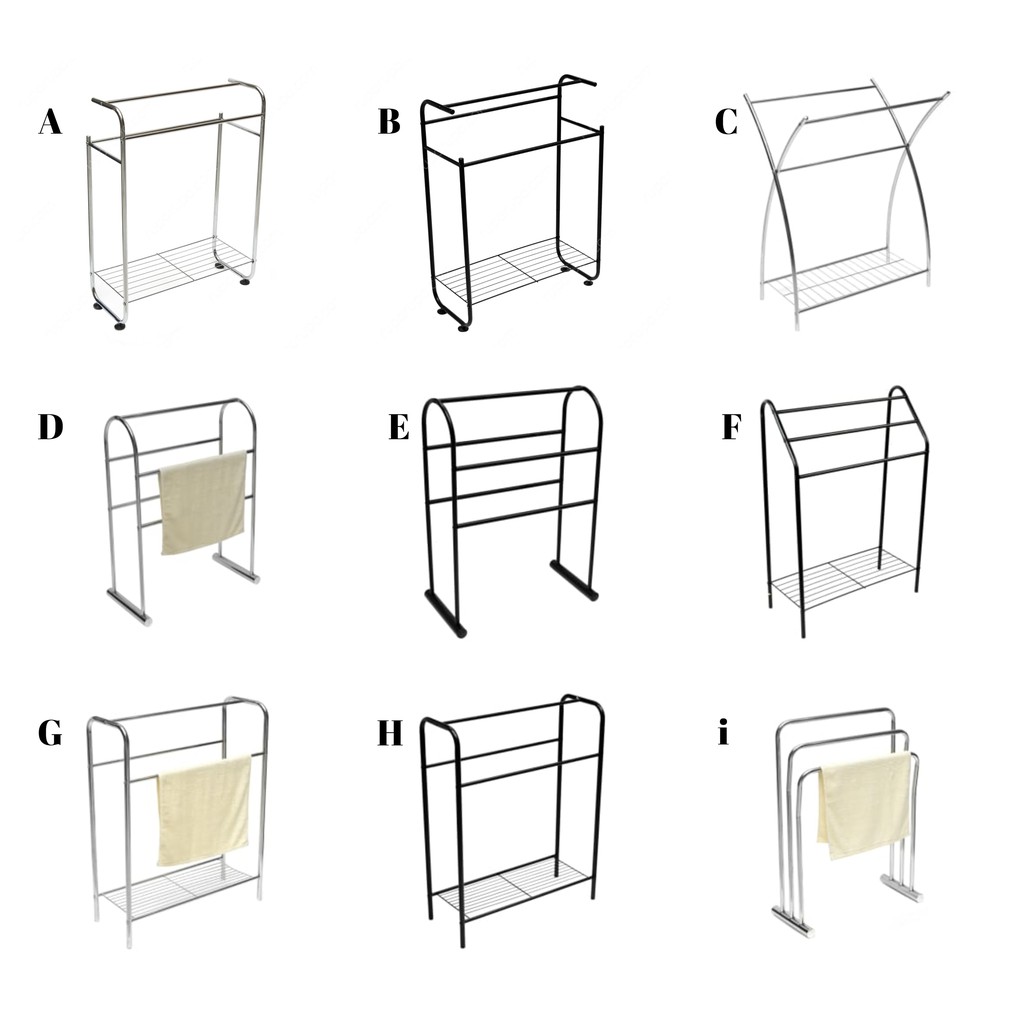 A

B

C

D

E

F

G

H

i