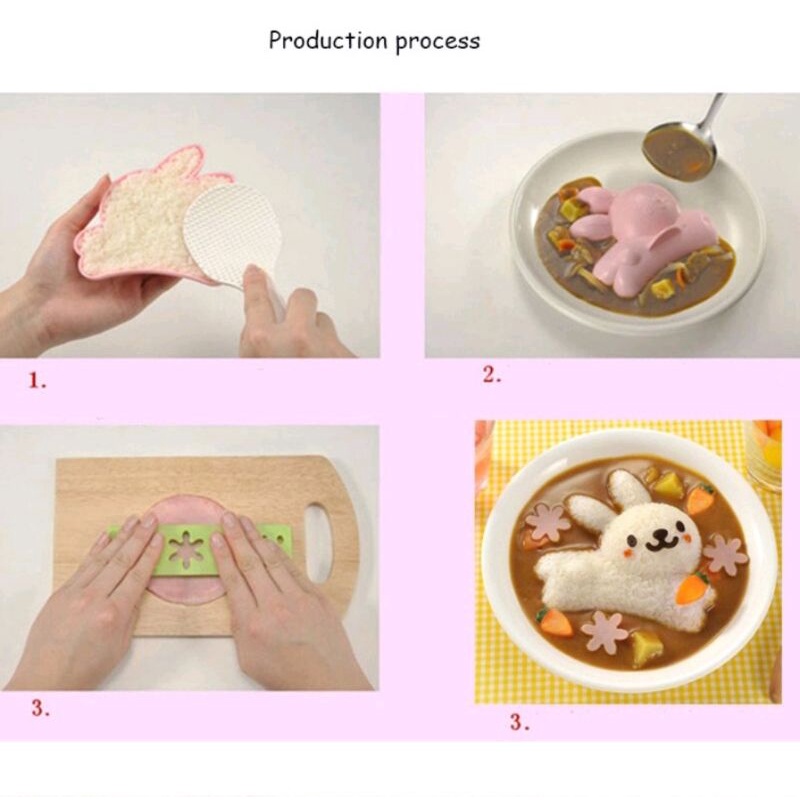 Production process

1.

2.

3.

3.