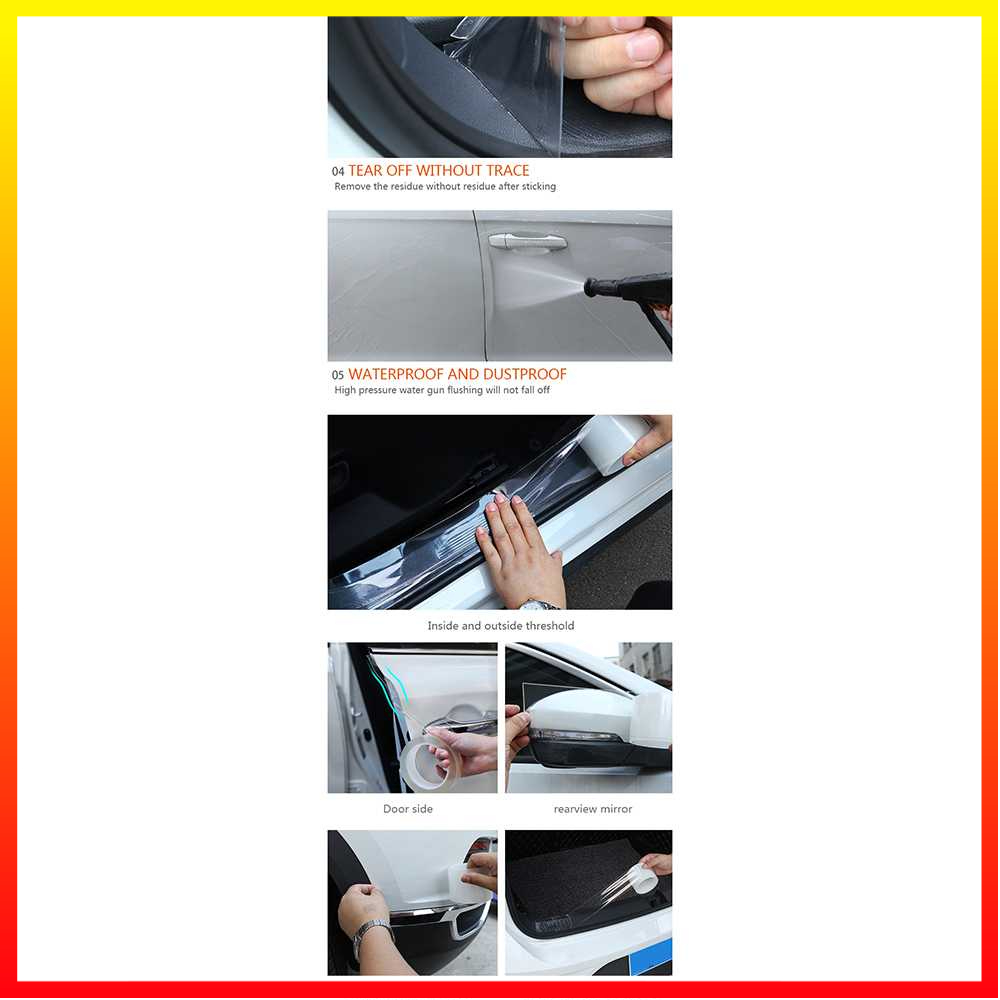 04 TEAR OFF WITHOUT TRACE
Remove the residue without residue after sticking

05 WATERPROOF AND DUSTPROOF
High pressure water gun flushing will not fall off

Inside and outside threshold

Door side

rearview mirror