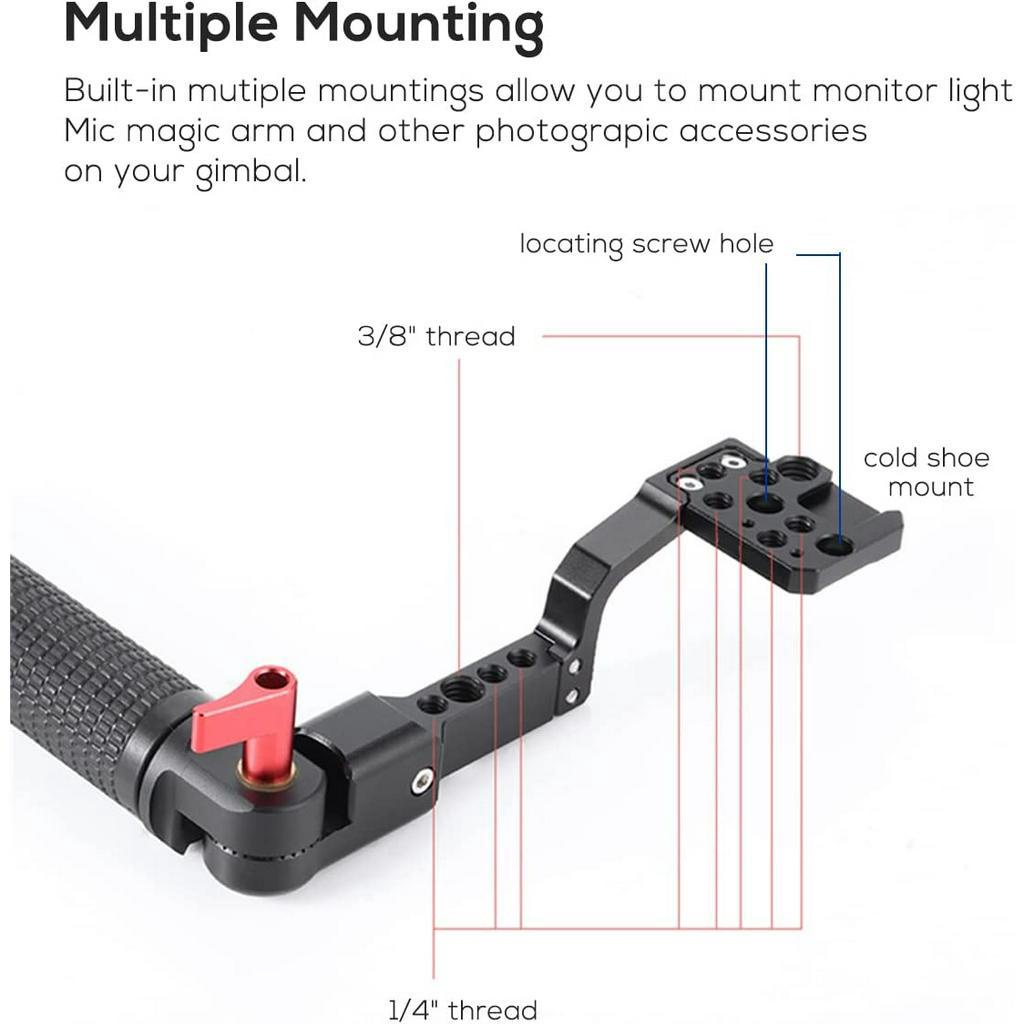 Multiple Mounting

Built-in mutiple mountings allow you to mount monitor light Mic magic arm and other photograpic accessories on your gimbal.

locating screw hole

3/8" thread

cold shoe mount

1/4" thread