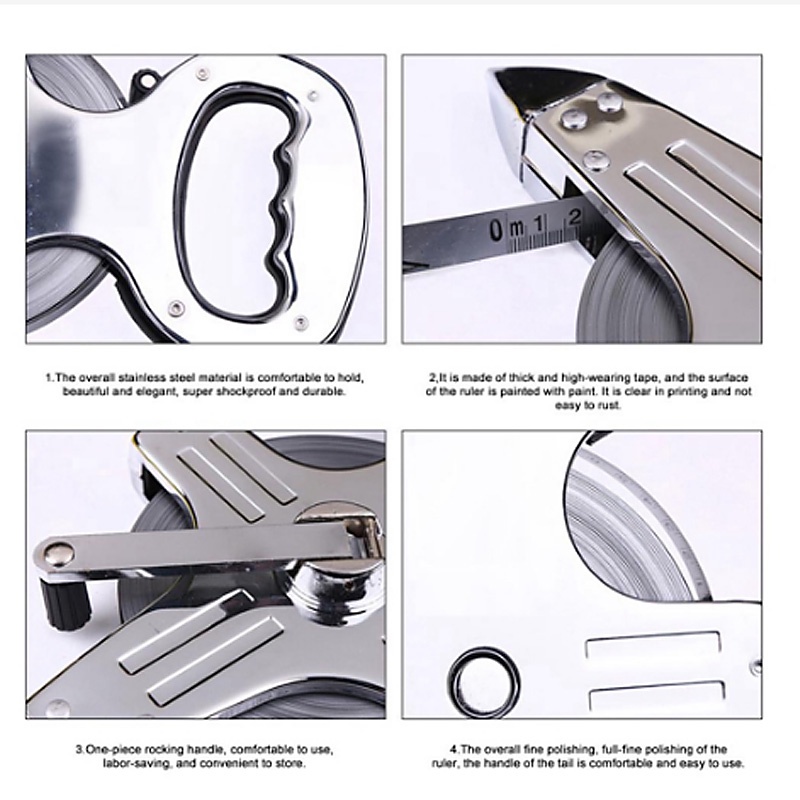 0 m 1 2

1.The overall stainless steel material is comfortable to hold, beautiful and elegant, super shockproof and durable.

2,It is made of thick and high-wearing tape, and the surface of the ruler is painted with paint. It is clear in printing and not easy to rust.

3.One-piece rocking handle, comfortable to use, labor-saving, and convenient to store.

4.The overall fine polishing, full-fine polishing of the ruler, the handle of the tail is comfortable and easy to use.