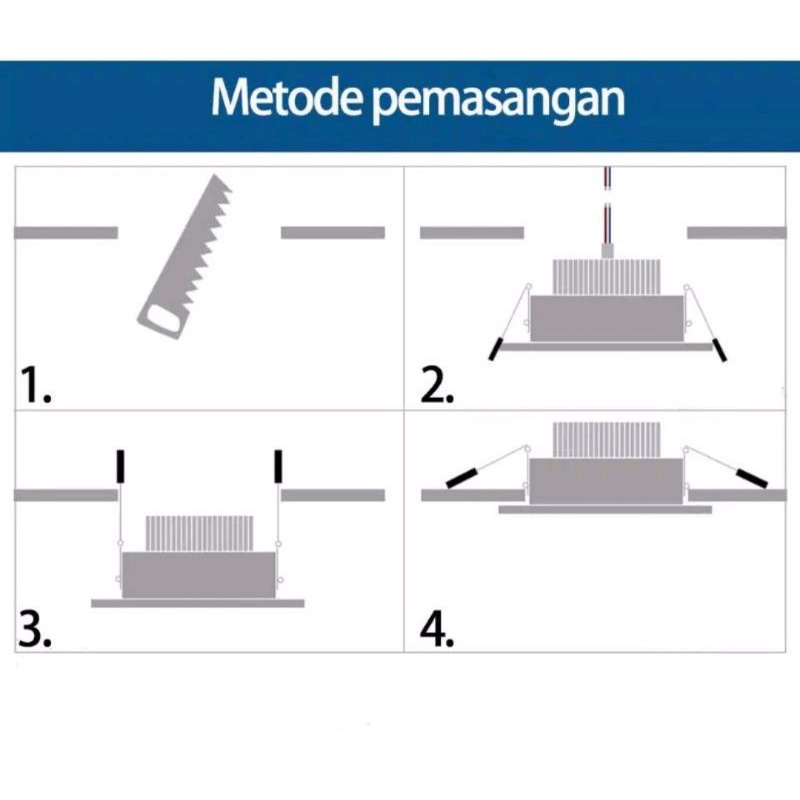 Metode pemasangan

1.

2.

3.

4.