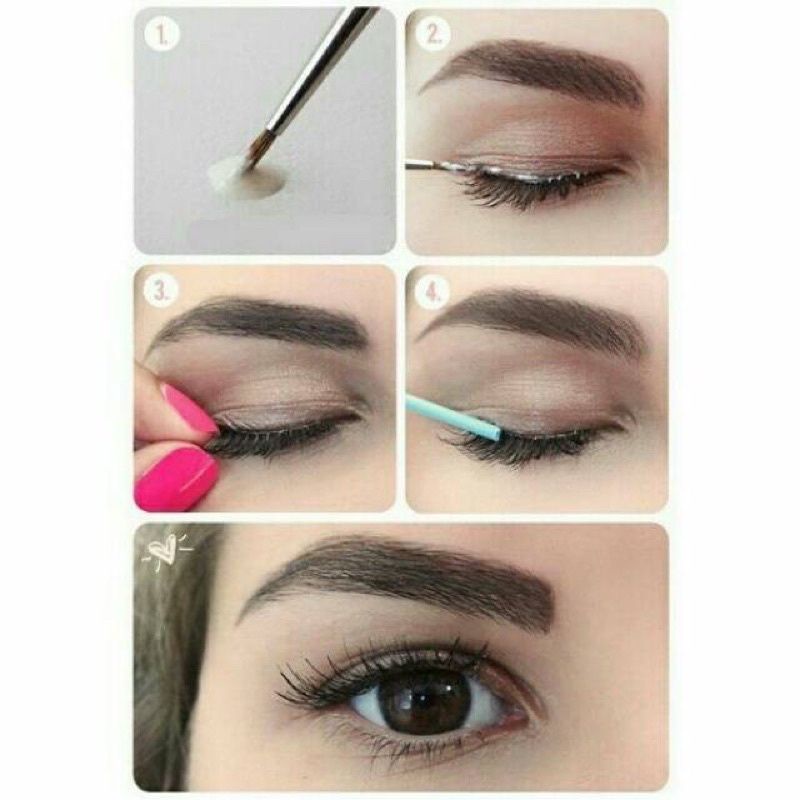 1.

2.

3.

4.