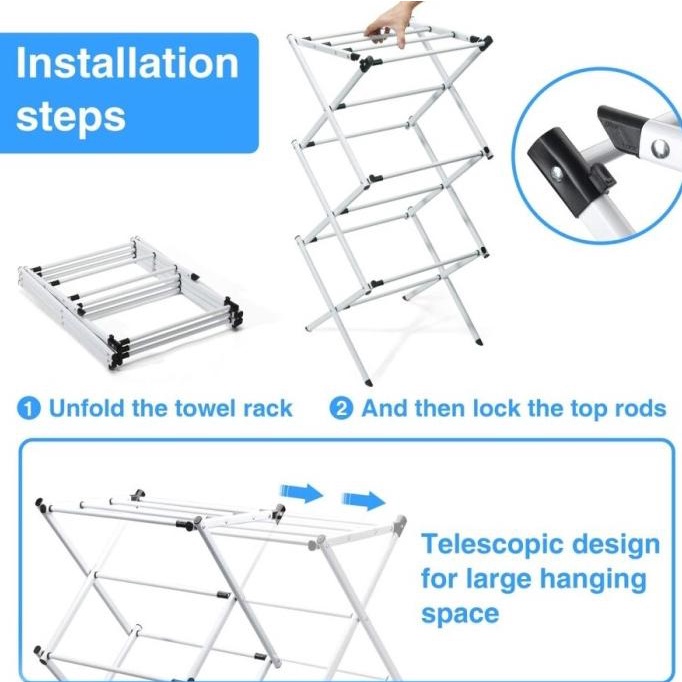 Installation steps

1 Unfold the towel rack

2 And then lock the top rods

Telescopic design for large hanging space