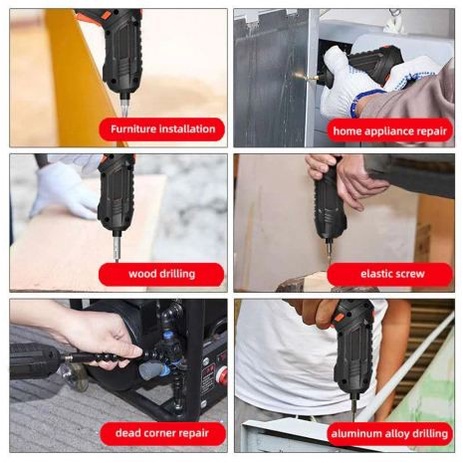 Furniture installation

home appliance repair

wood drilling

elastic screw

dead corner repair

aluminum alloy drilling